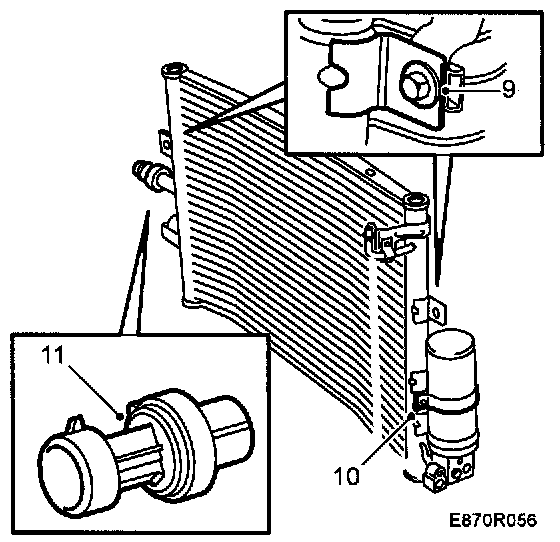 9

11

10

E870R056