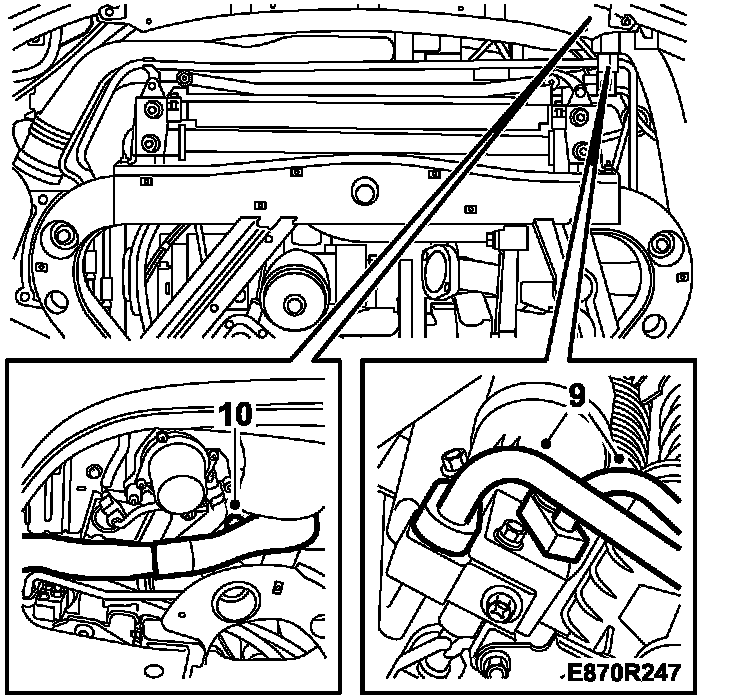 10

9

E870R247