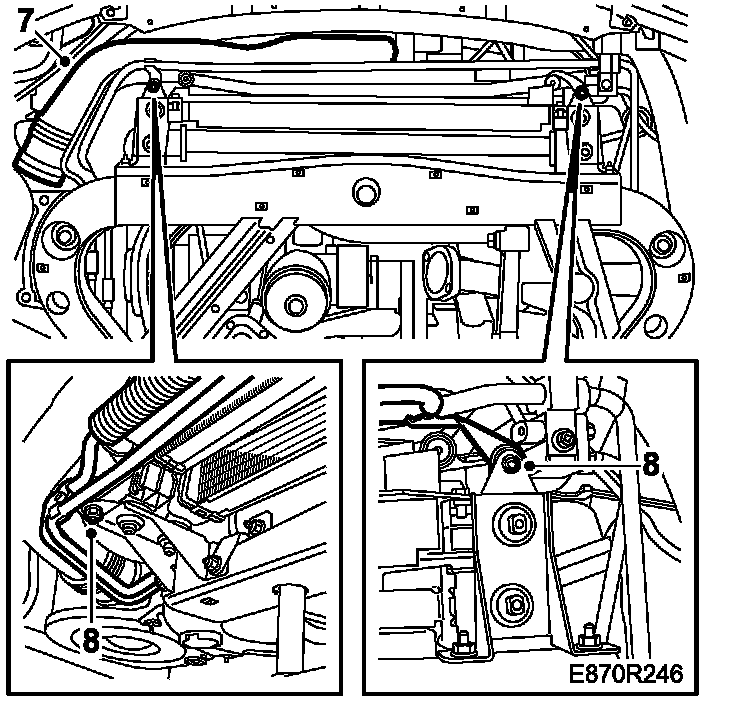 7

8

8

E870R246