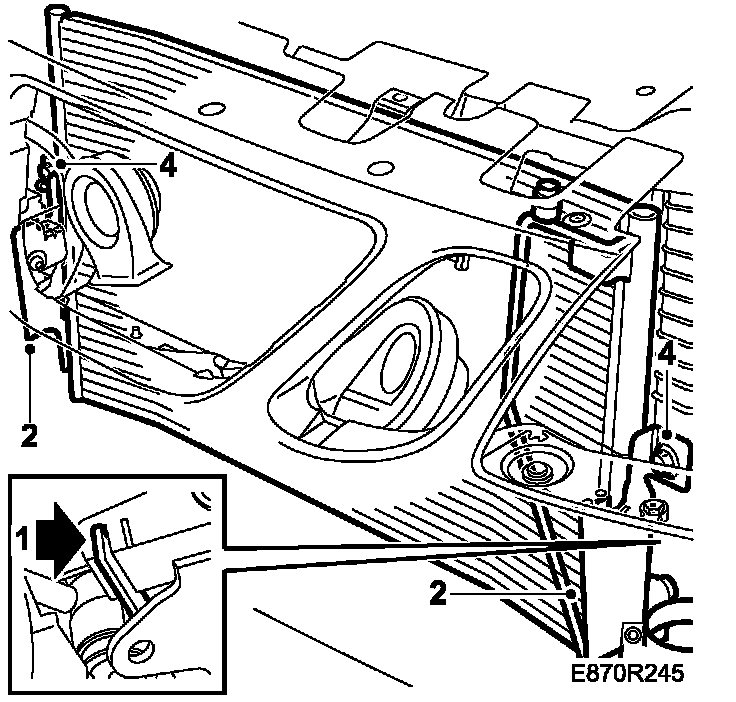 4
2
4
1
2
E870R245