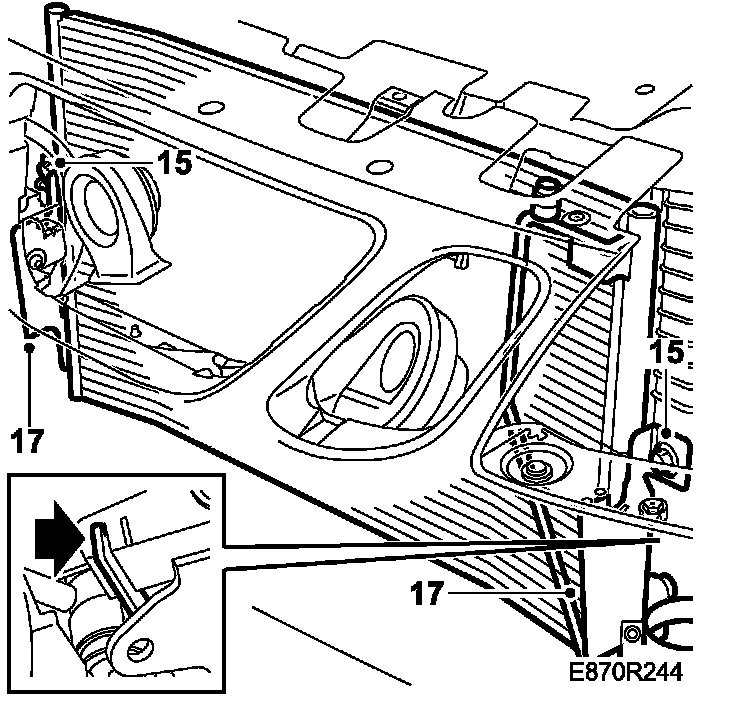 15

15

17

17

E870R244