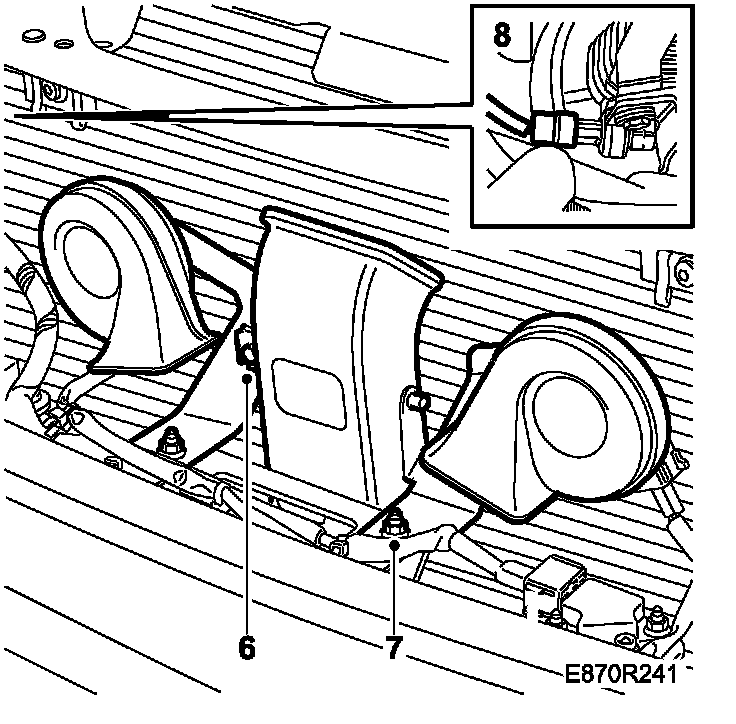 8
6
7
E870R241