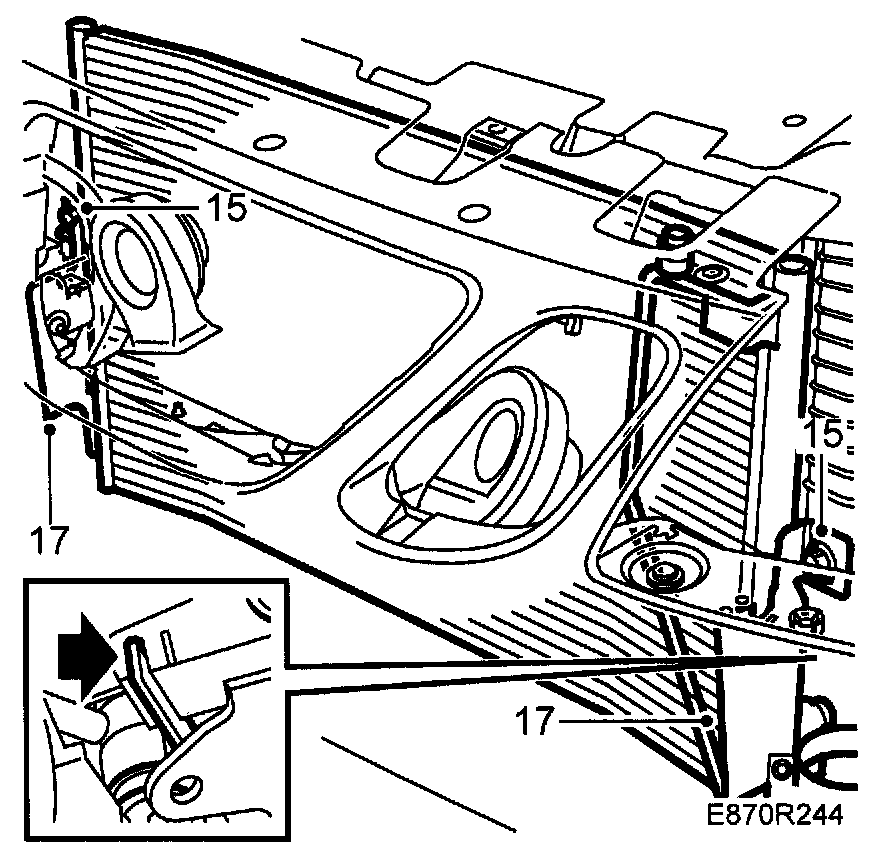 15
15
17
17
E870R244