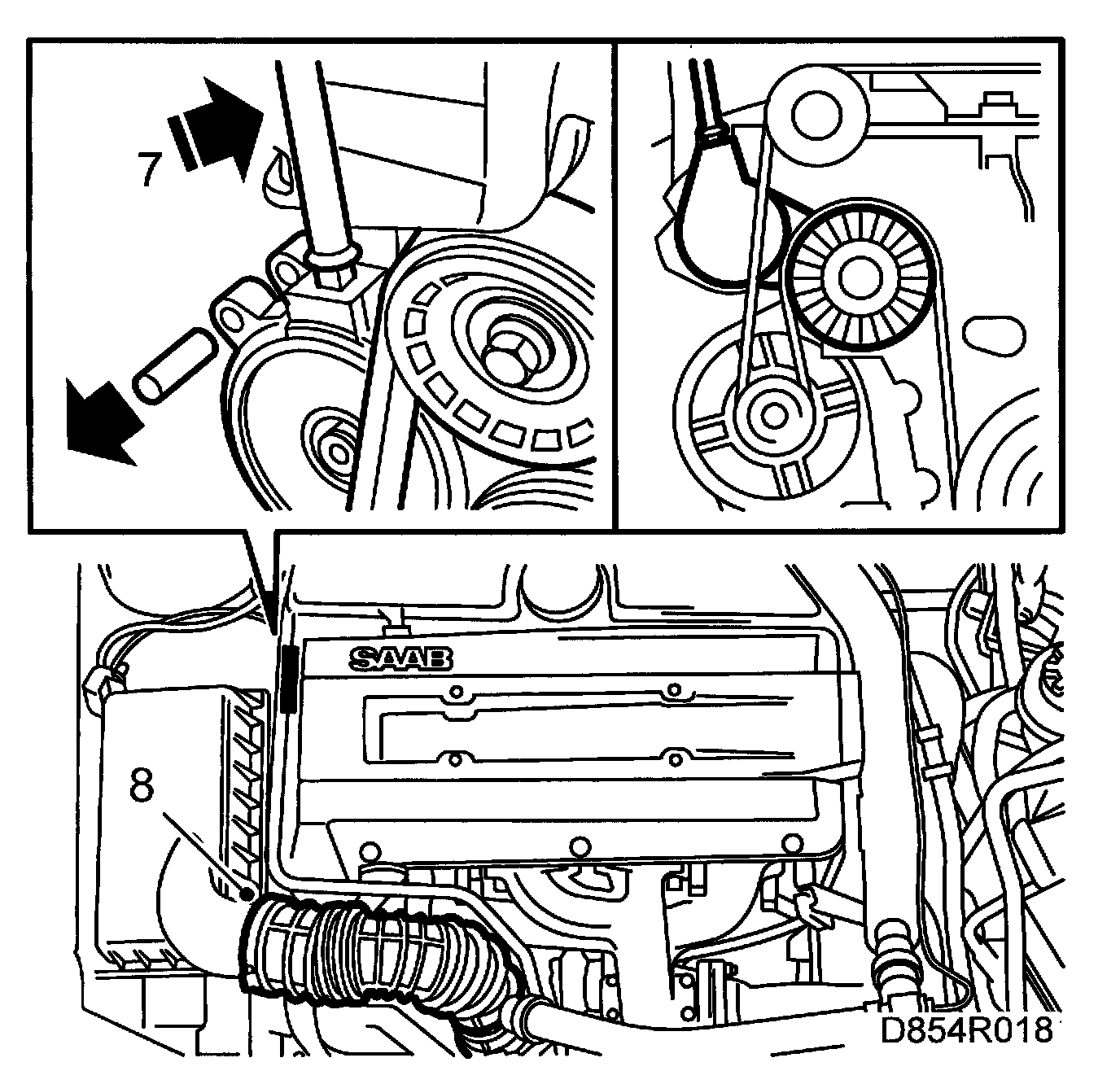 7

SAAB

8

D854R018