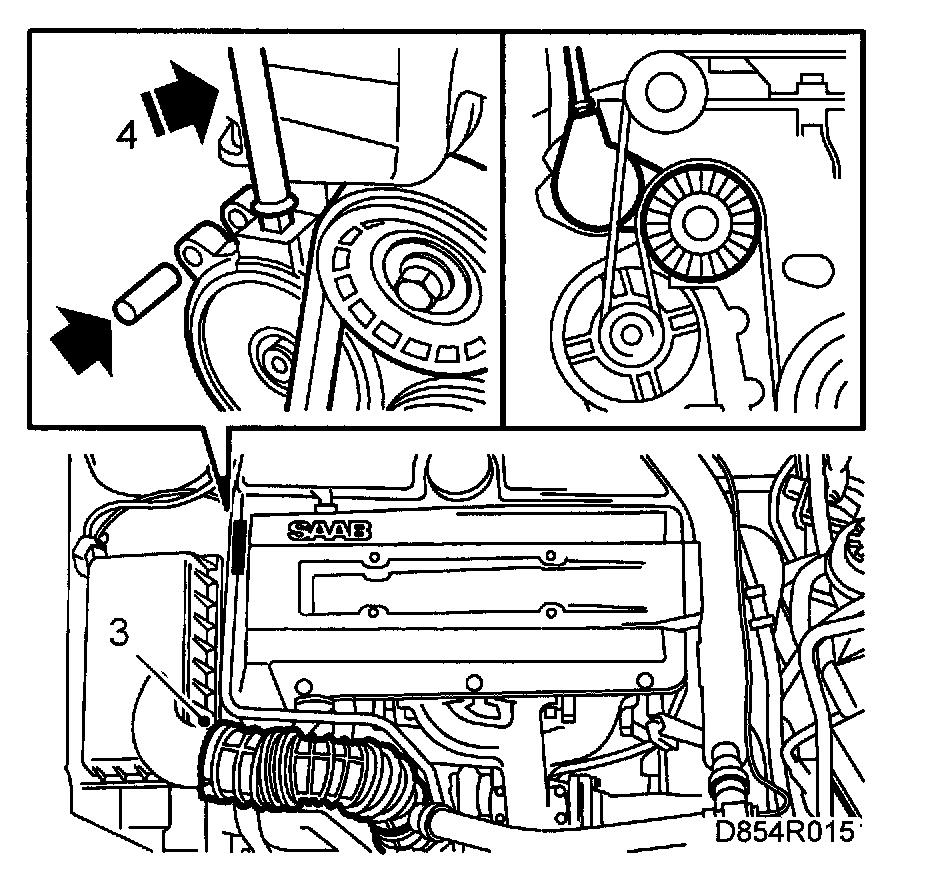 4

SAAB

3

D854R015