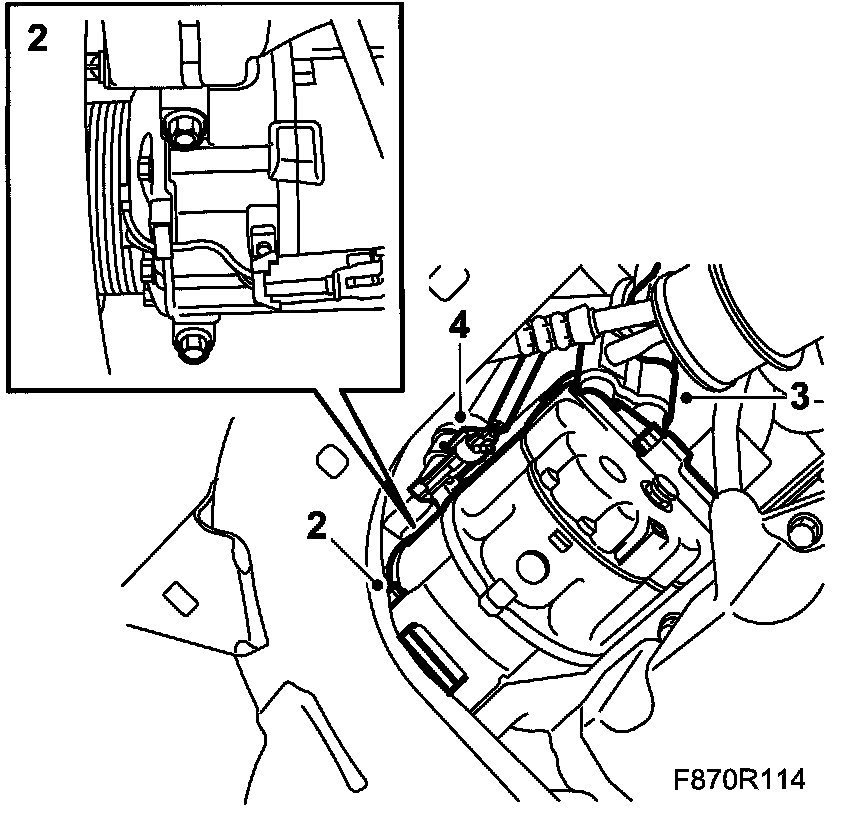 2

4

3

2

F870R114