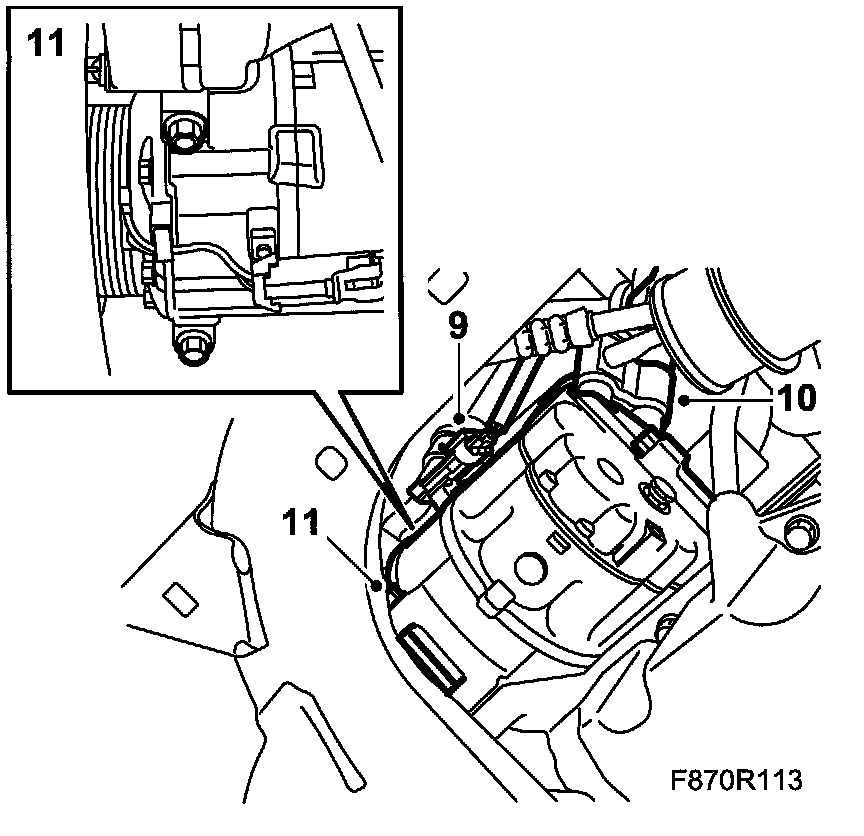 11

9

10

11

F870R113