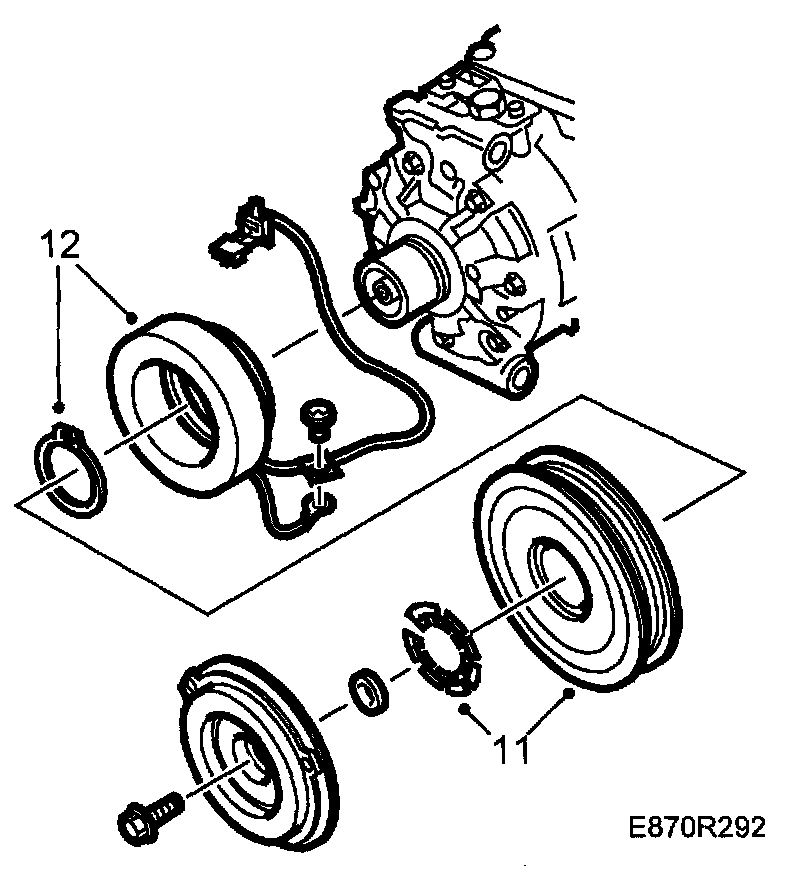 12

11

E870R292