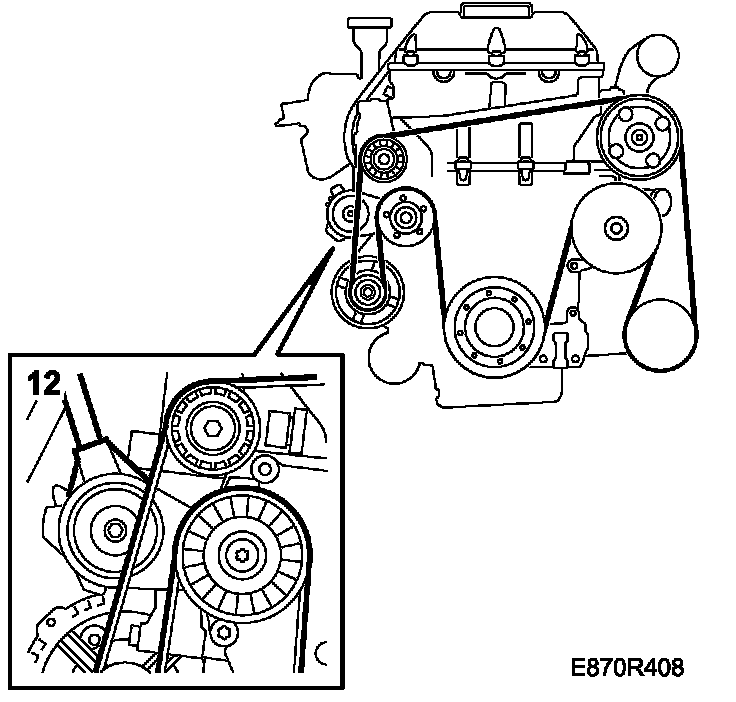 12

E870R408