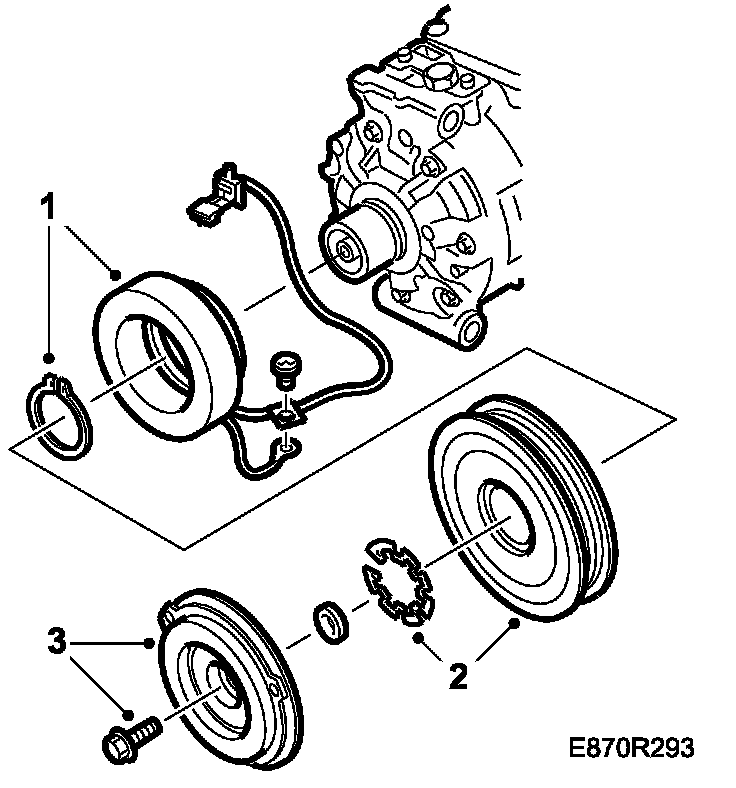 1
3
2
E870R293