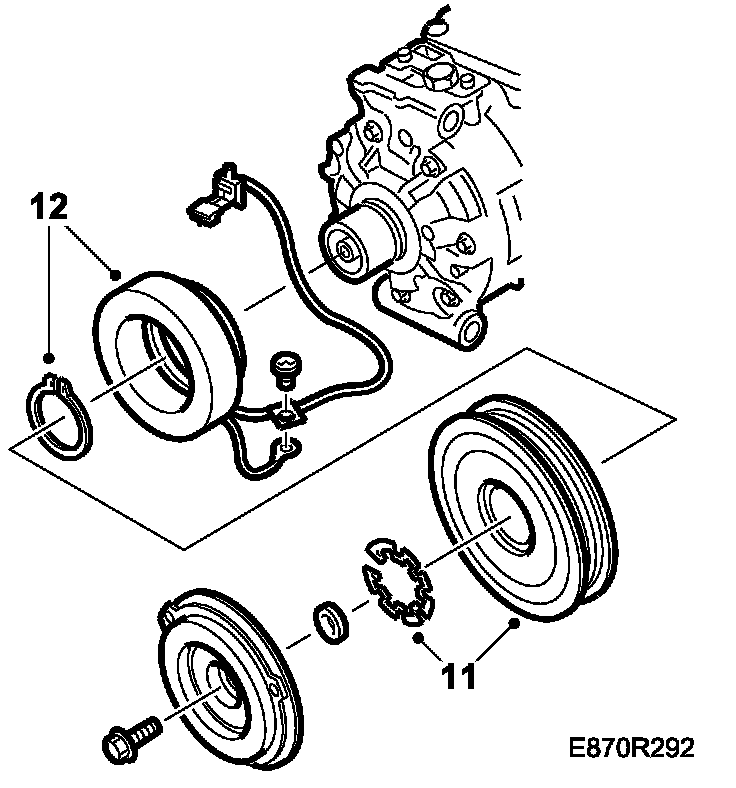 12

11

E870R292