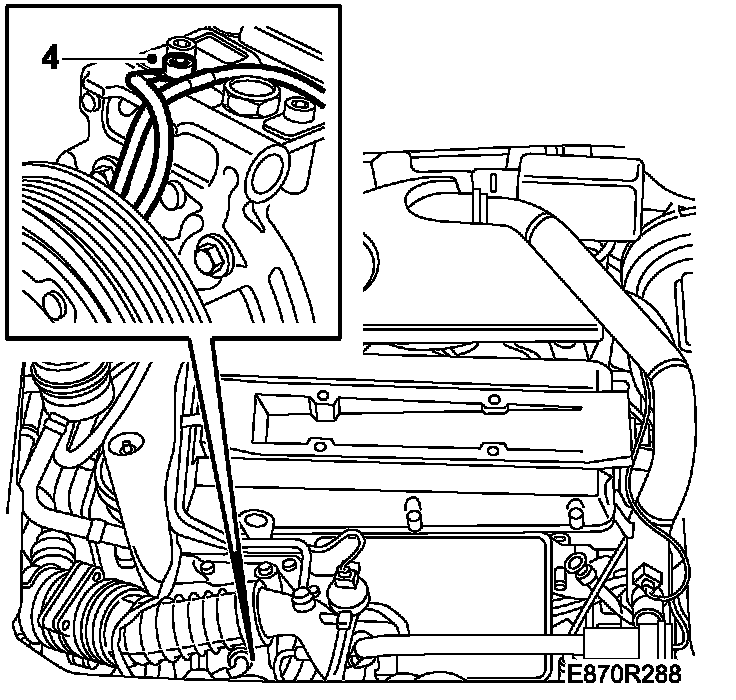 4

E870R288