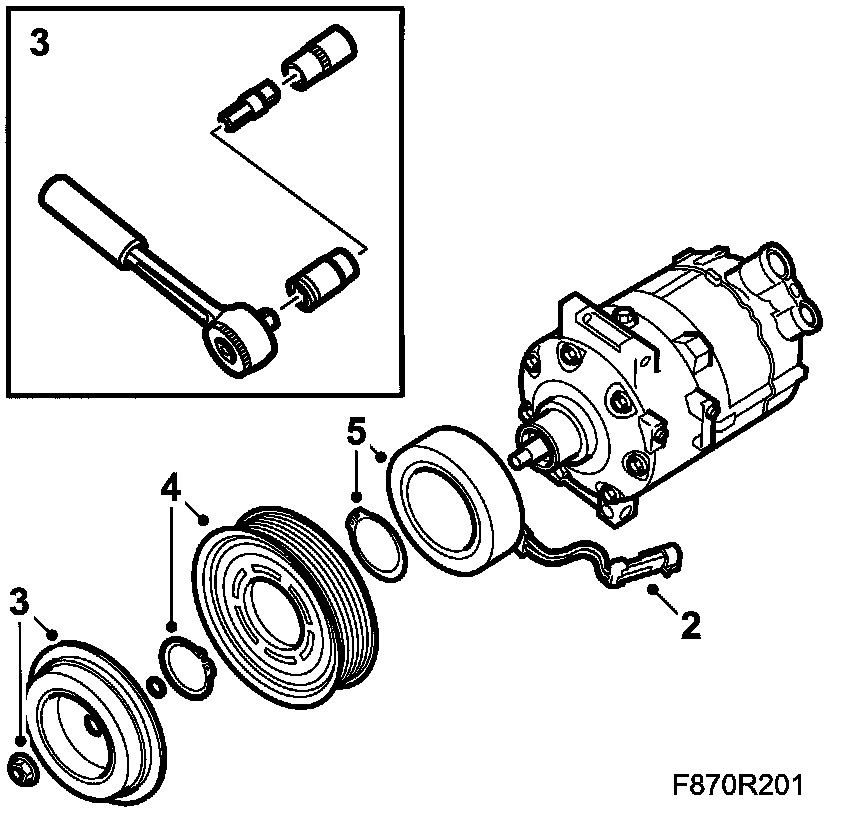 3

5

4

3

2

F870R201