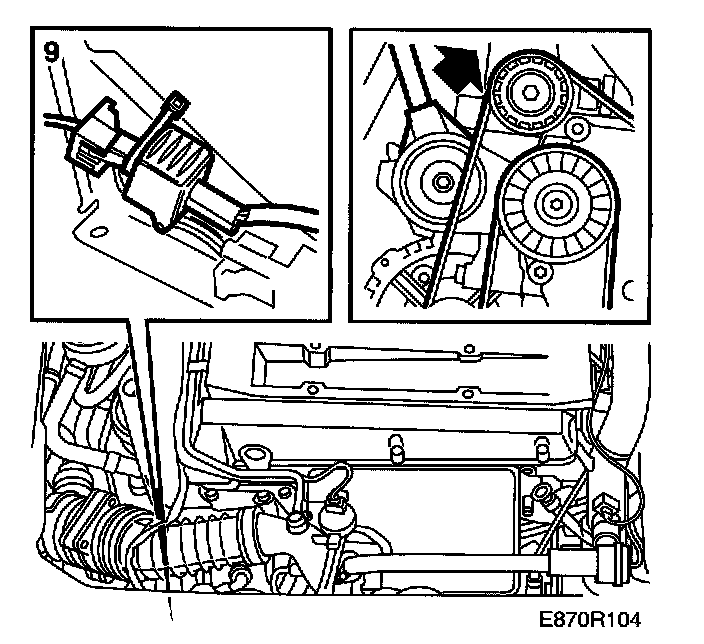 9

E870R104