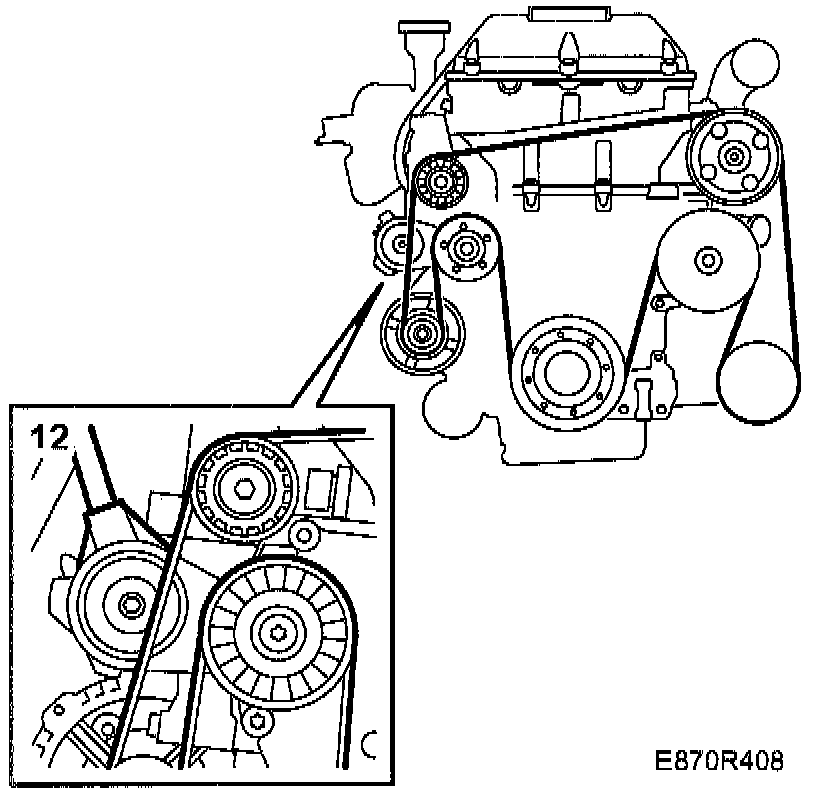 12

E870R408