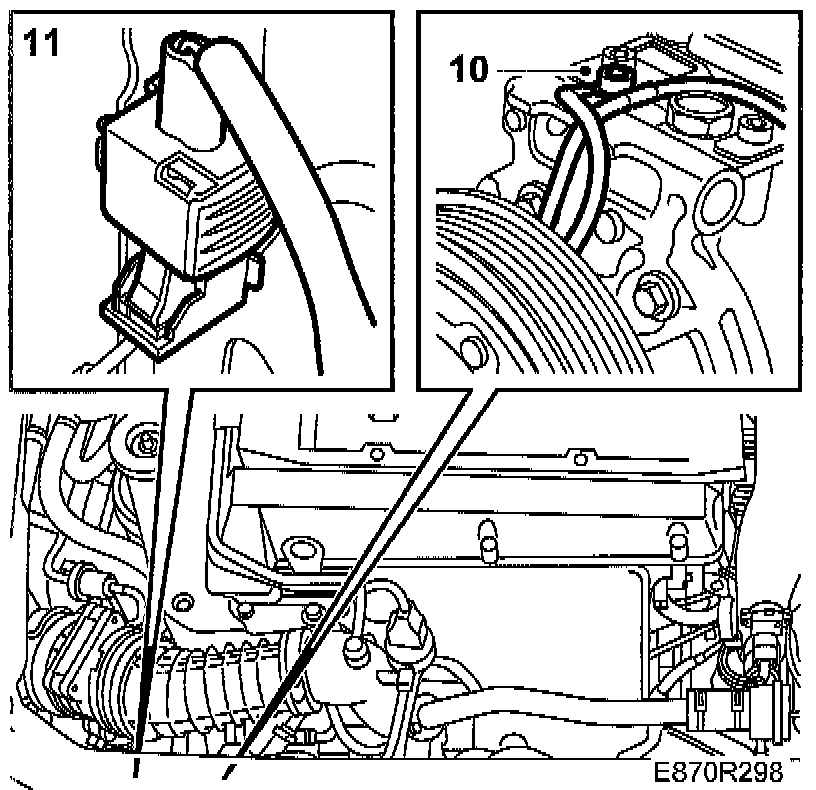 11

10

E870R298