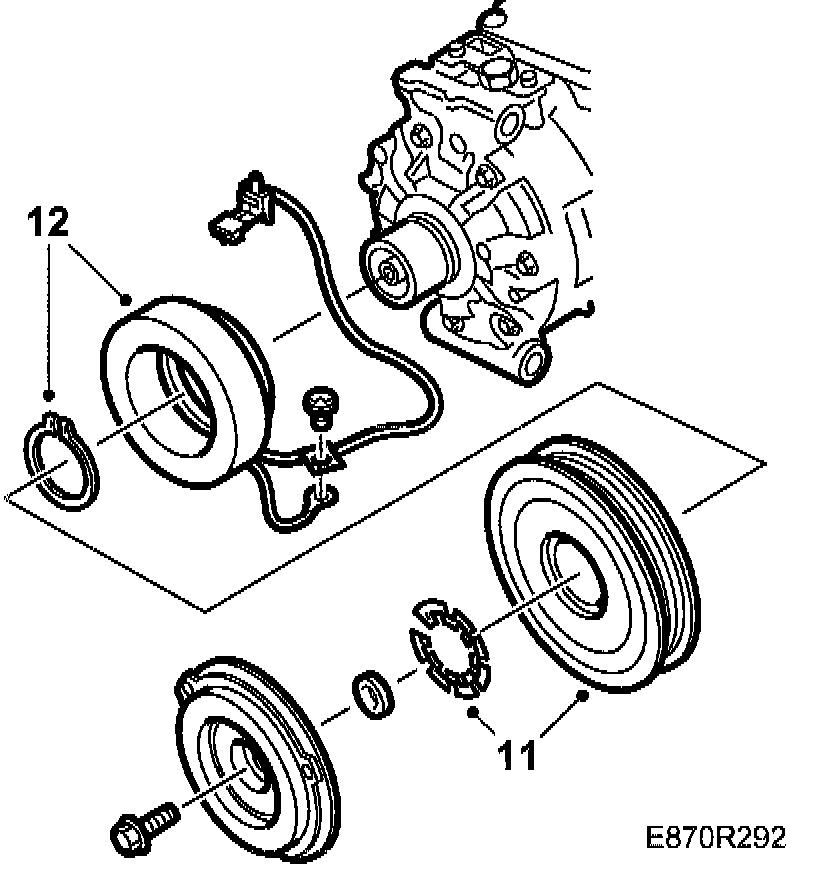 12

11

E870R292