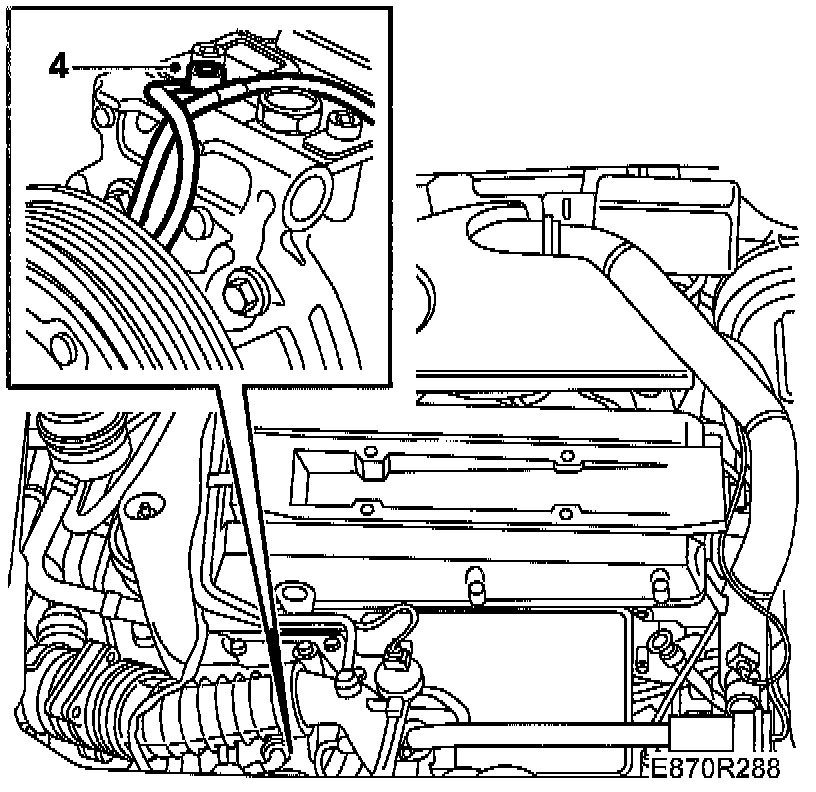 4

E870R288