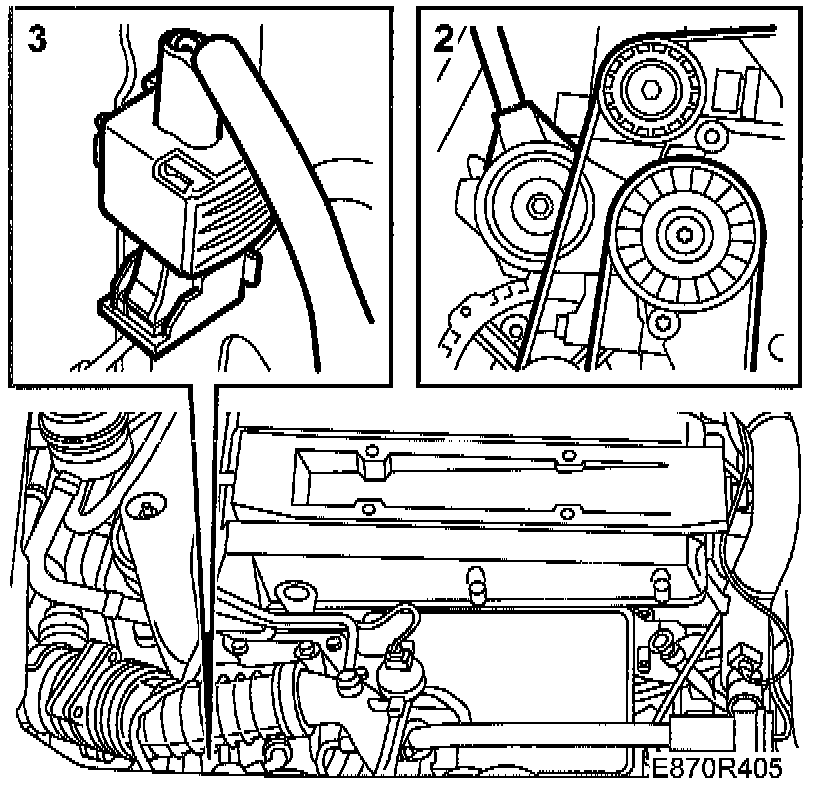 3

2

E870R405