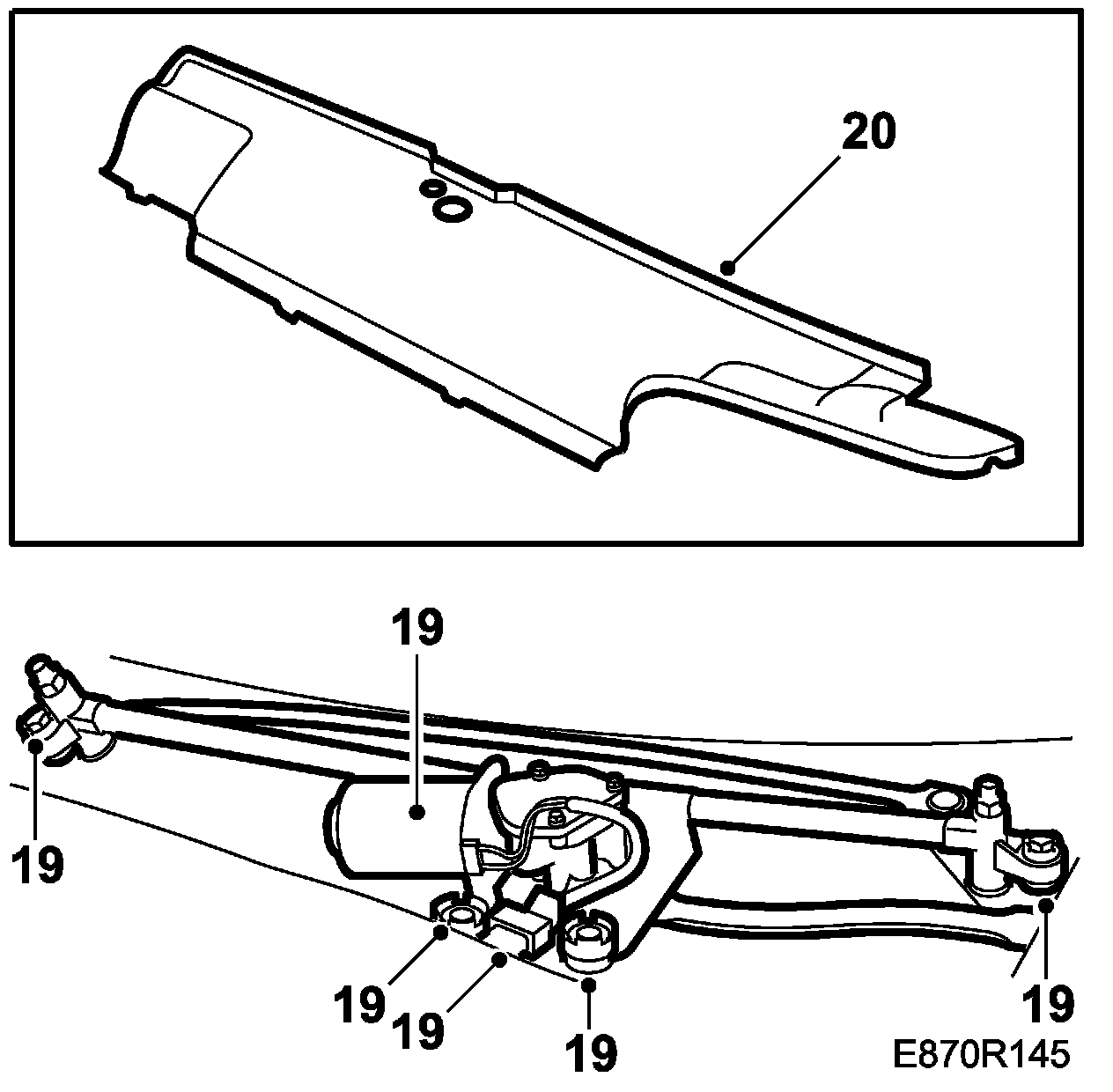 20

19

19

19

19

19

19

E870R145