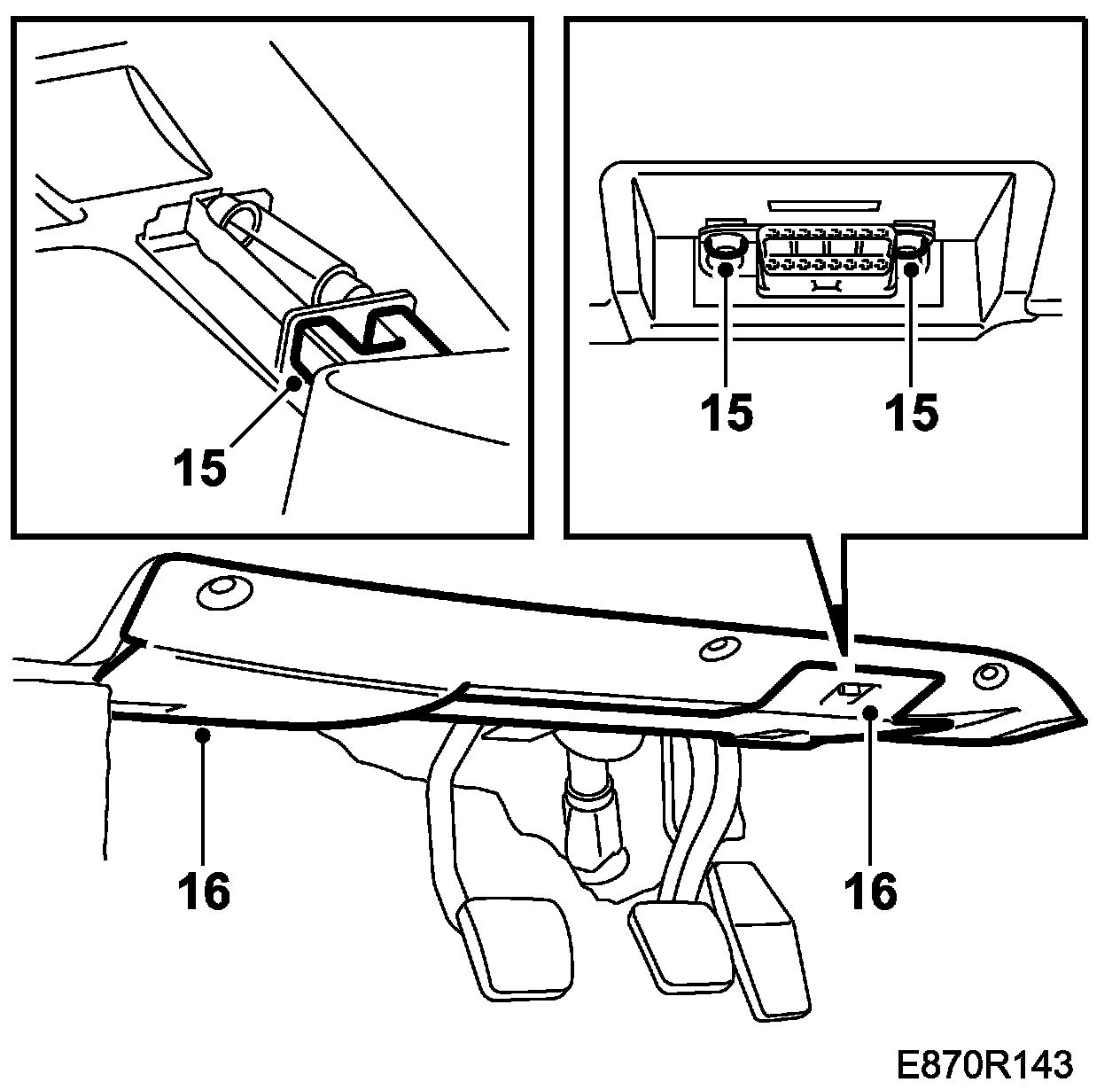 15

15 15

16 16

E870R143