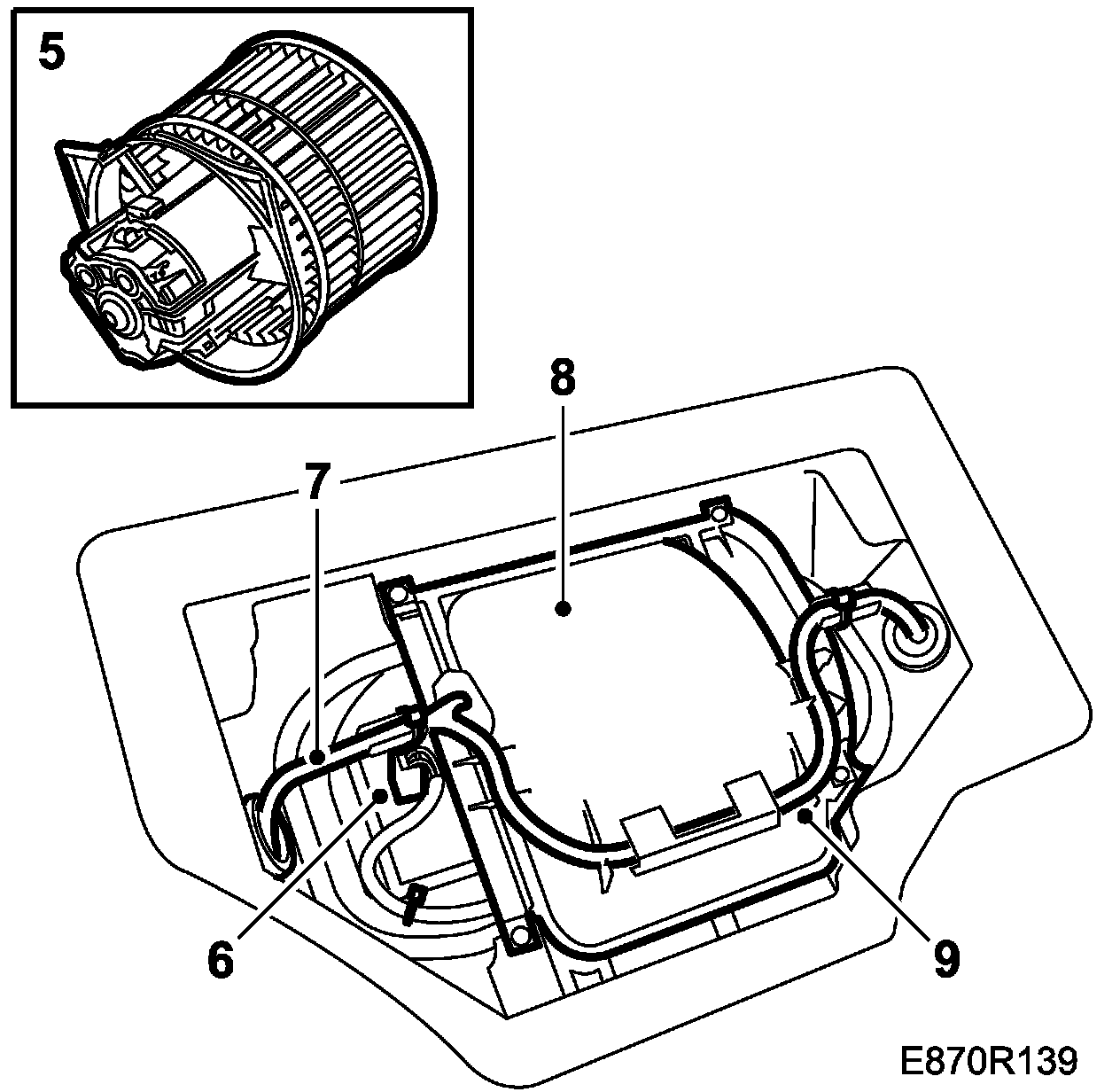 5

8

7

6

9

E870R139