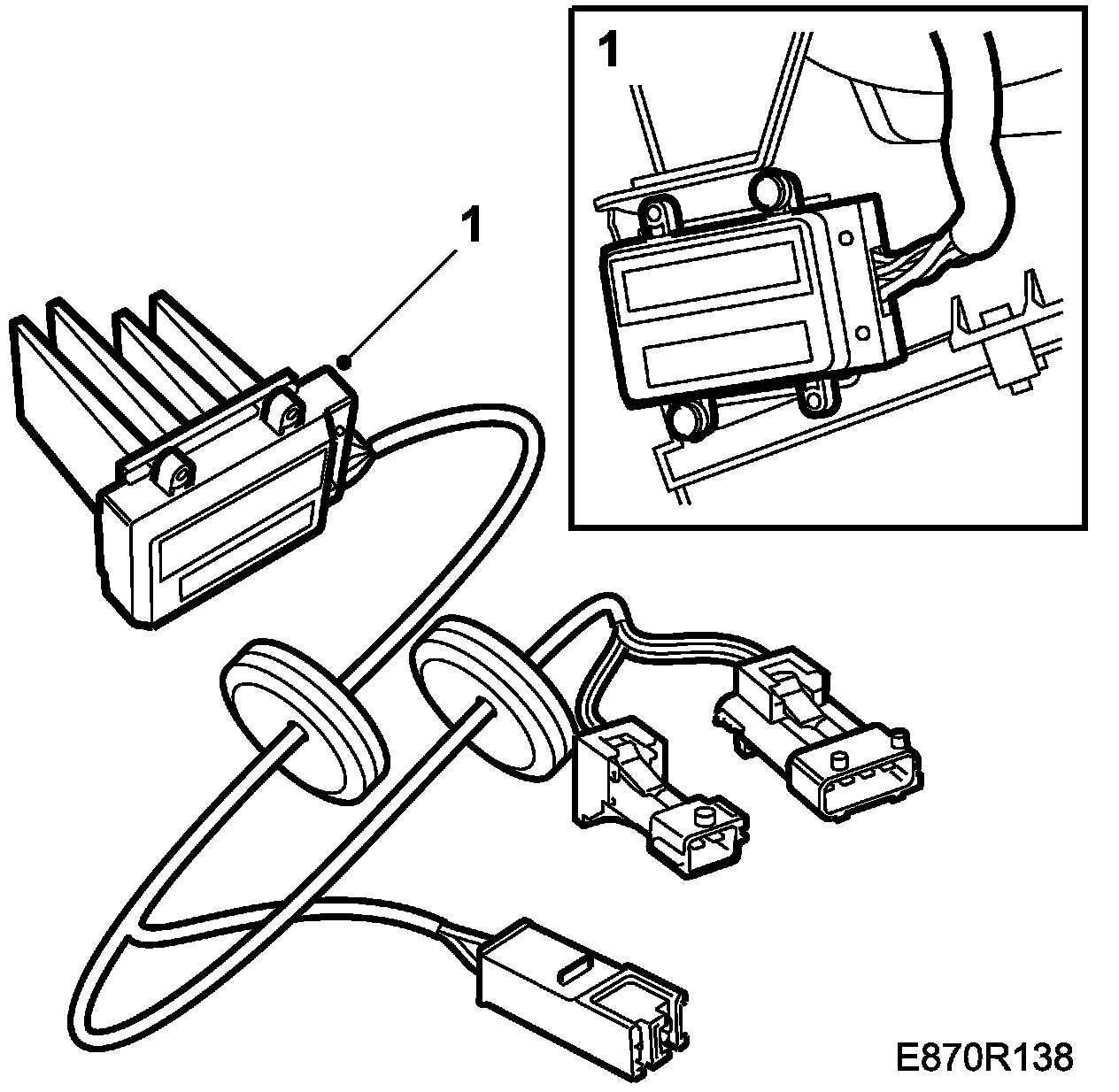 1

1

E870R138