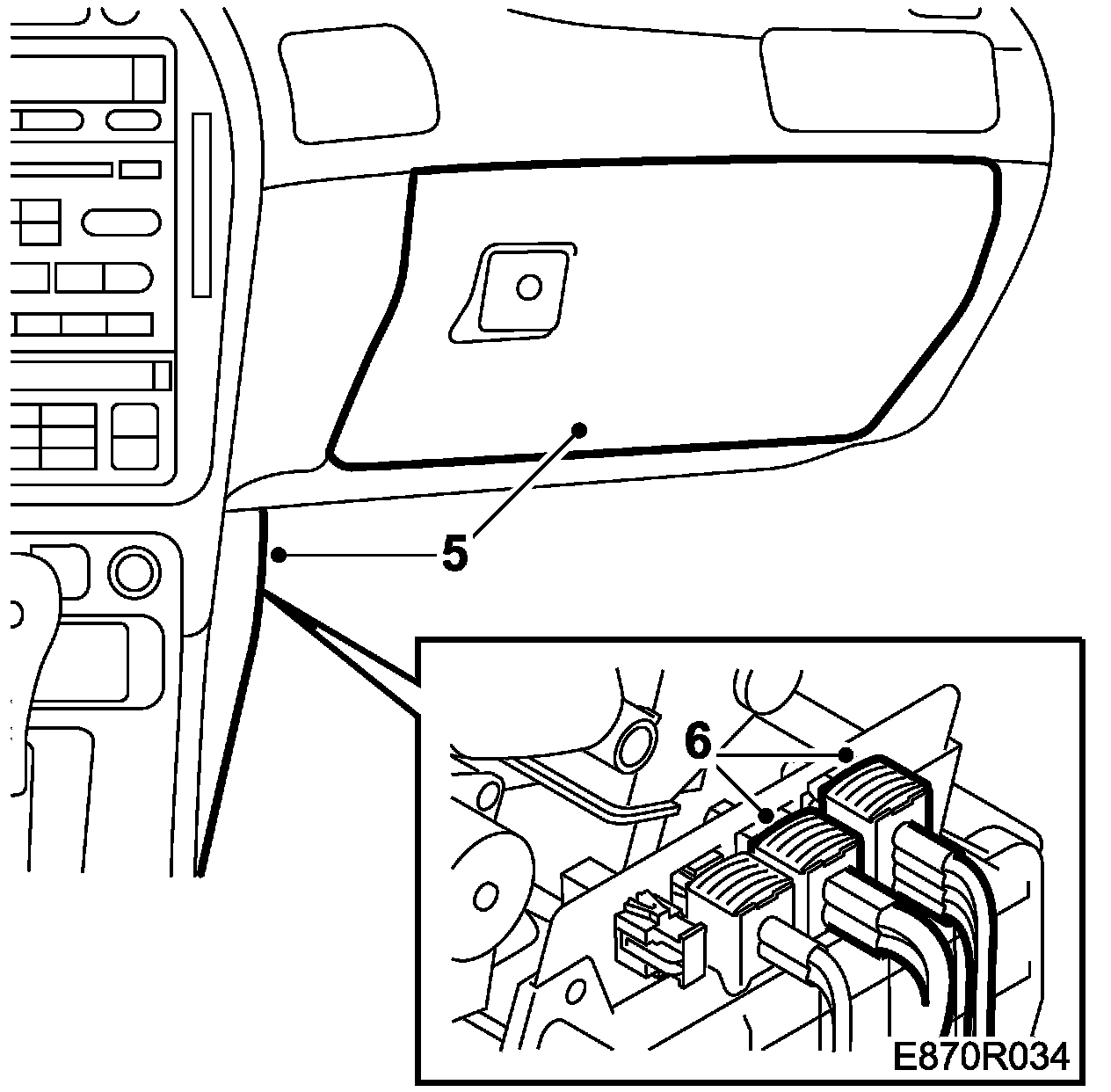 5
6
E870R034