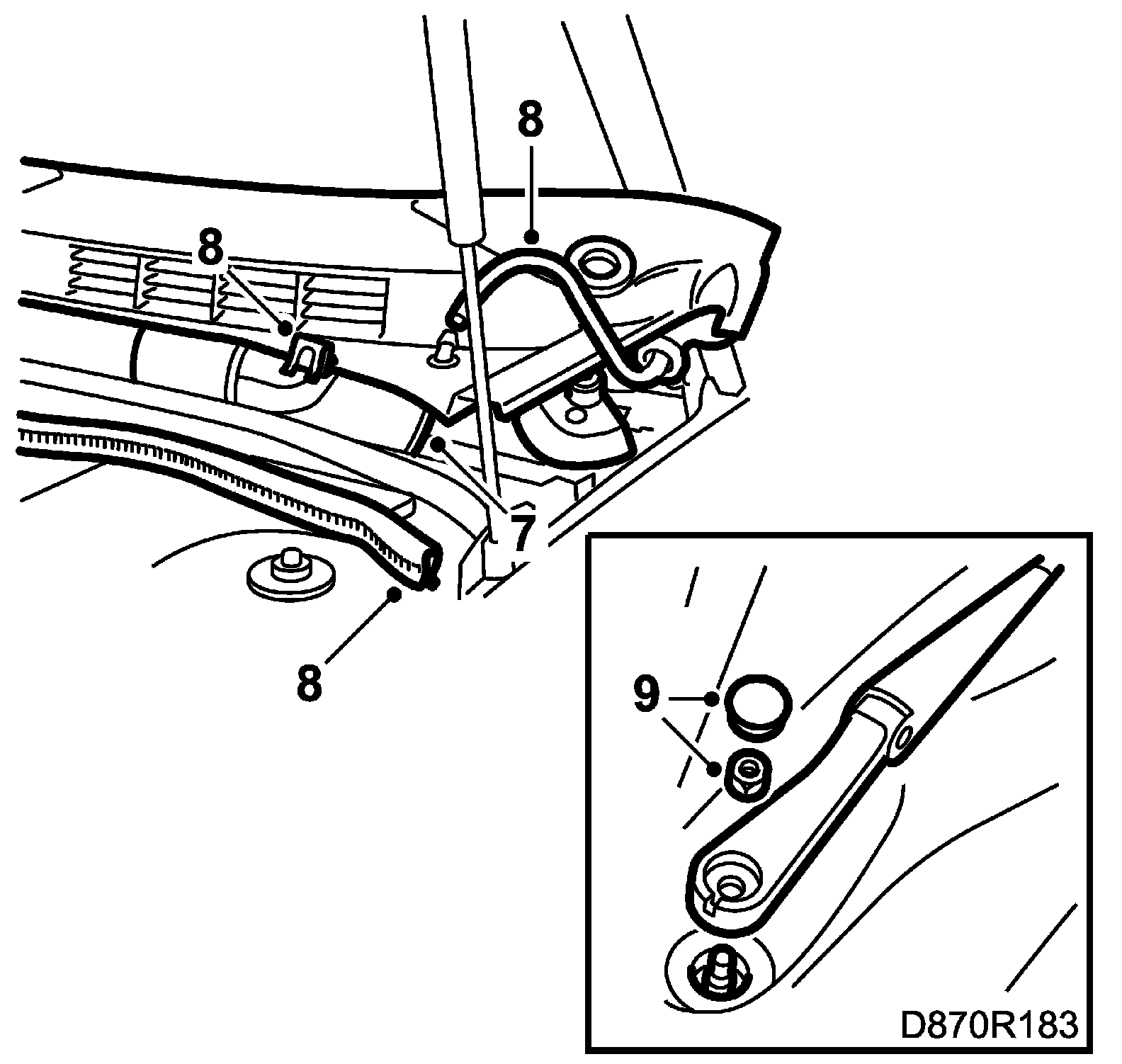 8
8
7
8
9
D870R183