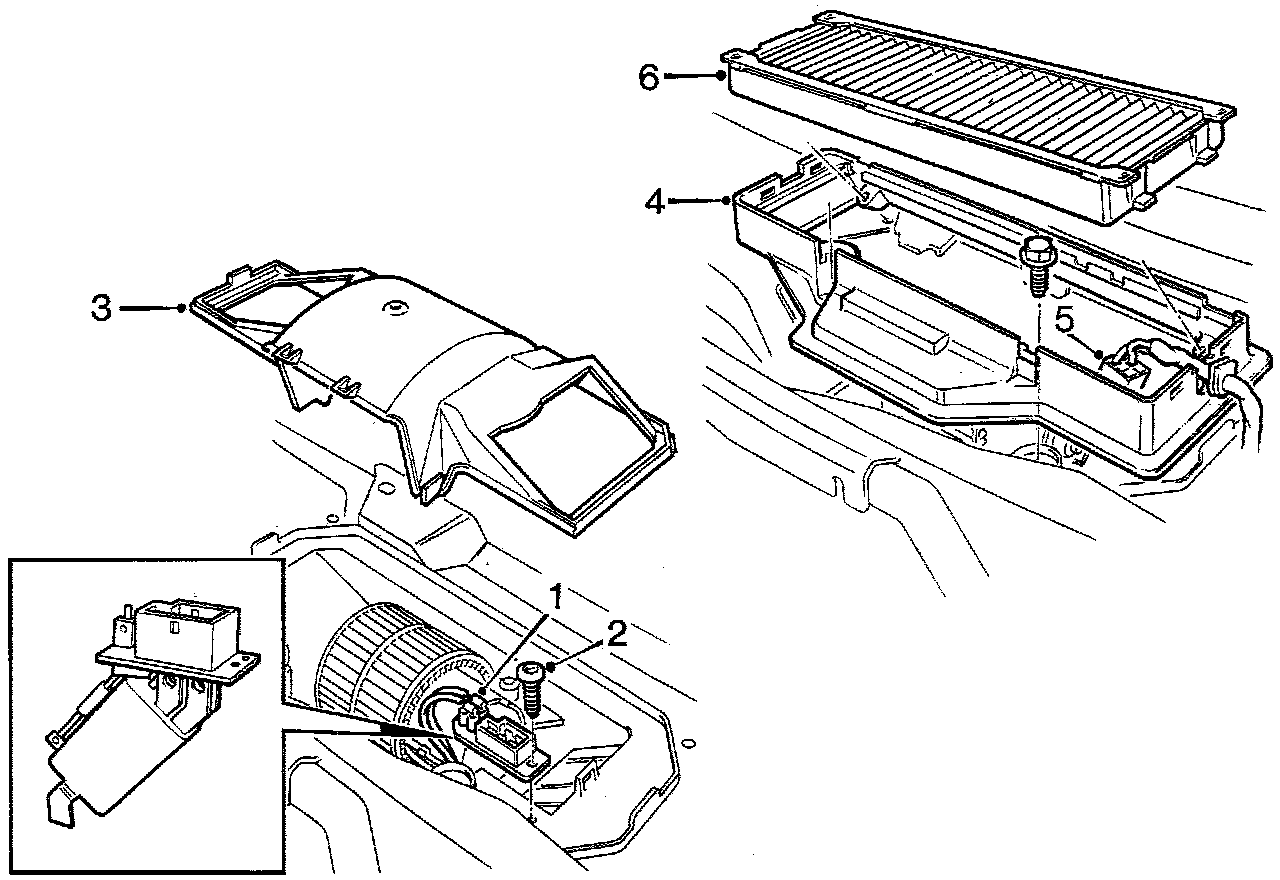 6
4
3
5
1
2