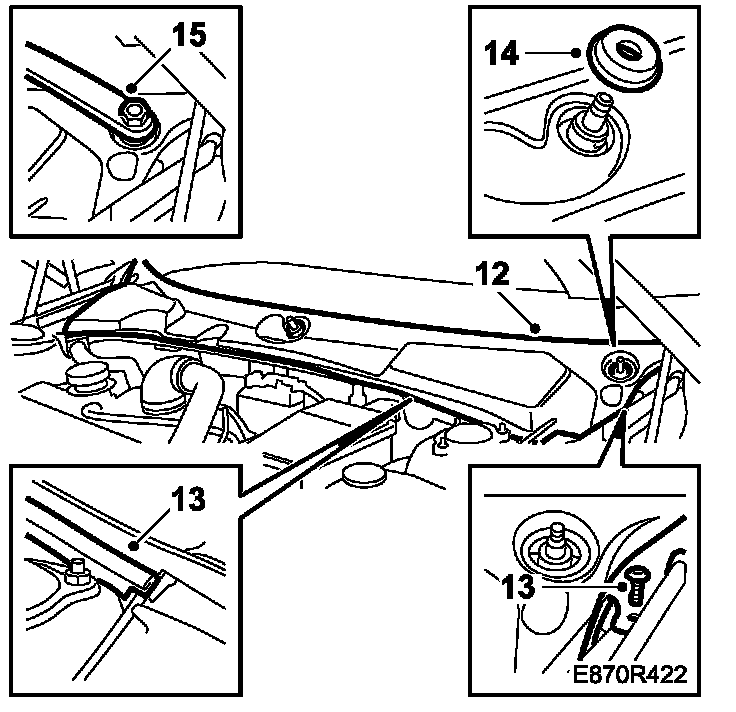 15

14

12

13

13

E870R422