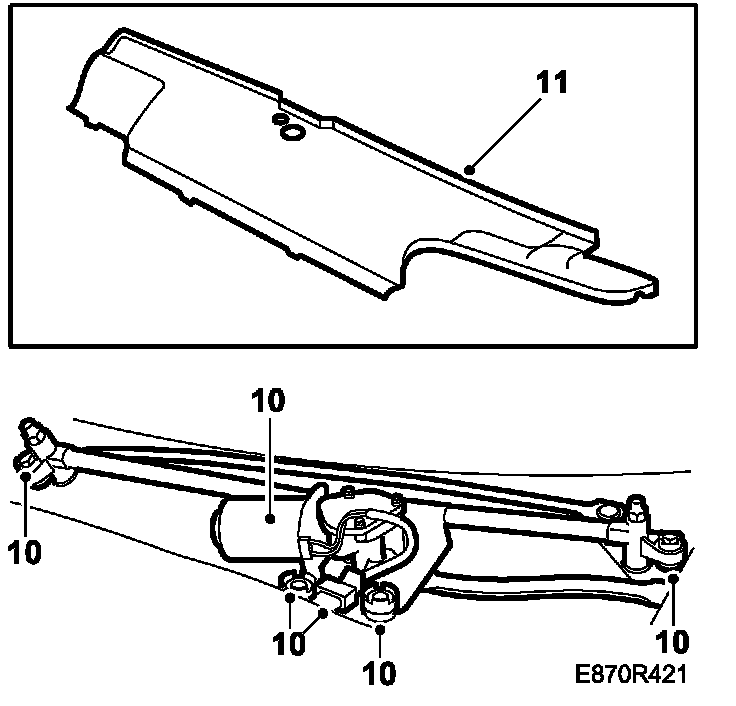 11

10

10

10

10

10

E870R421