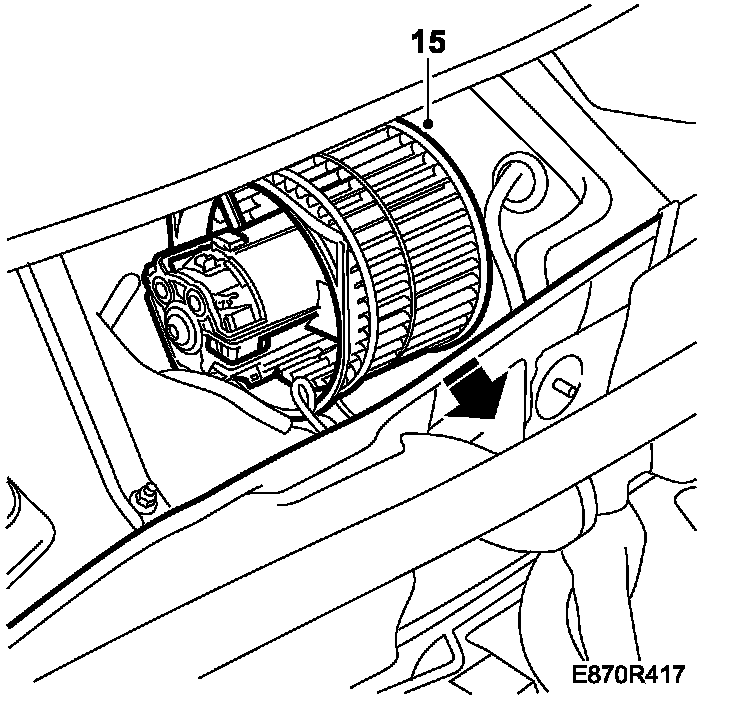 15

E870R417