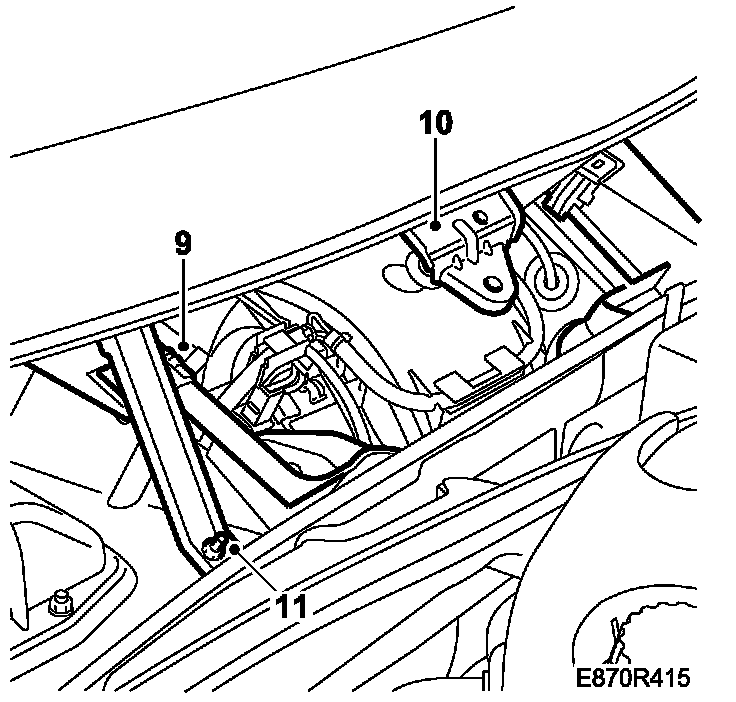 10

9

11

E870R415