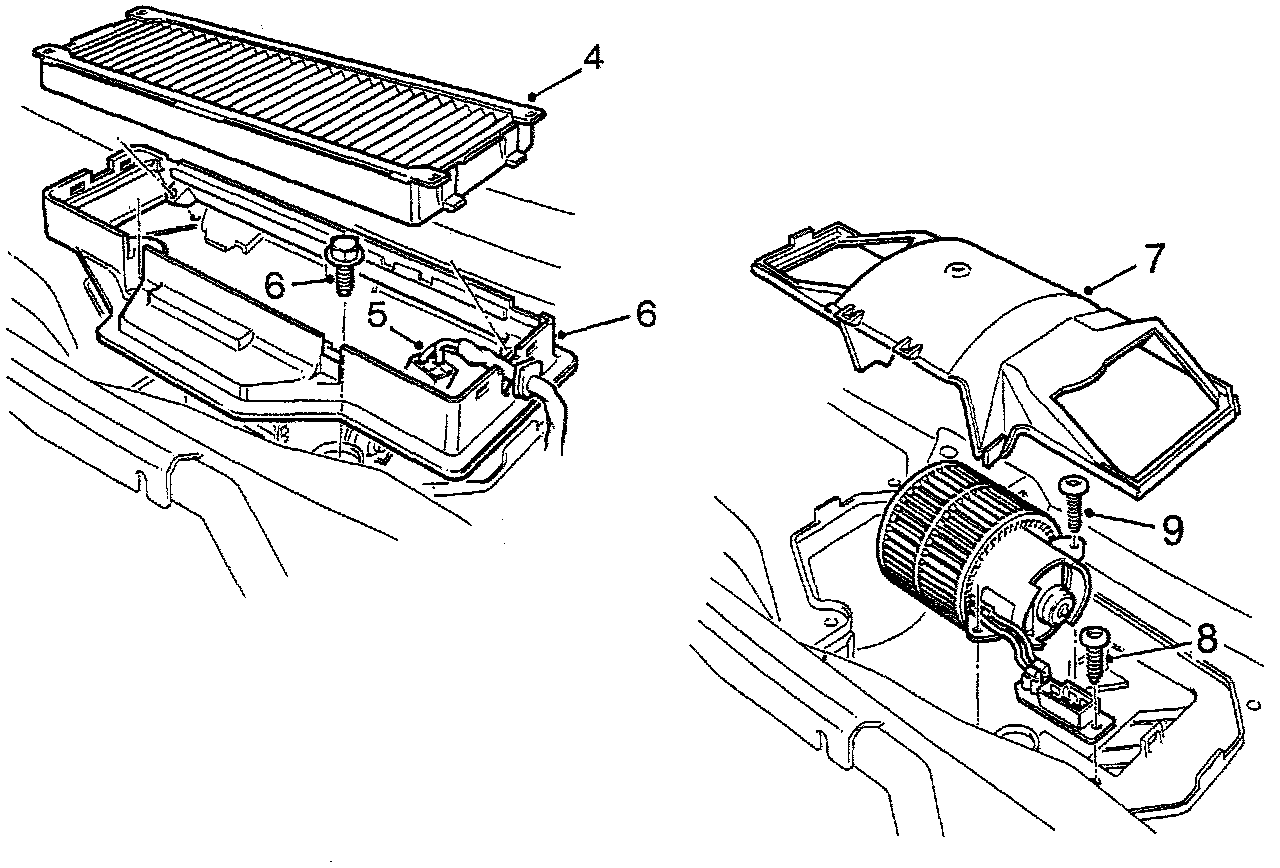 4
6
5
6
7
9
8