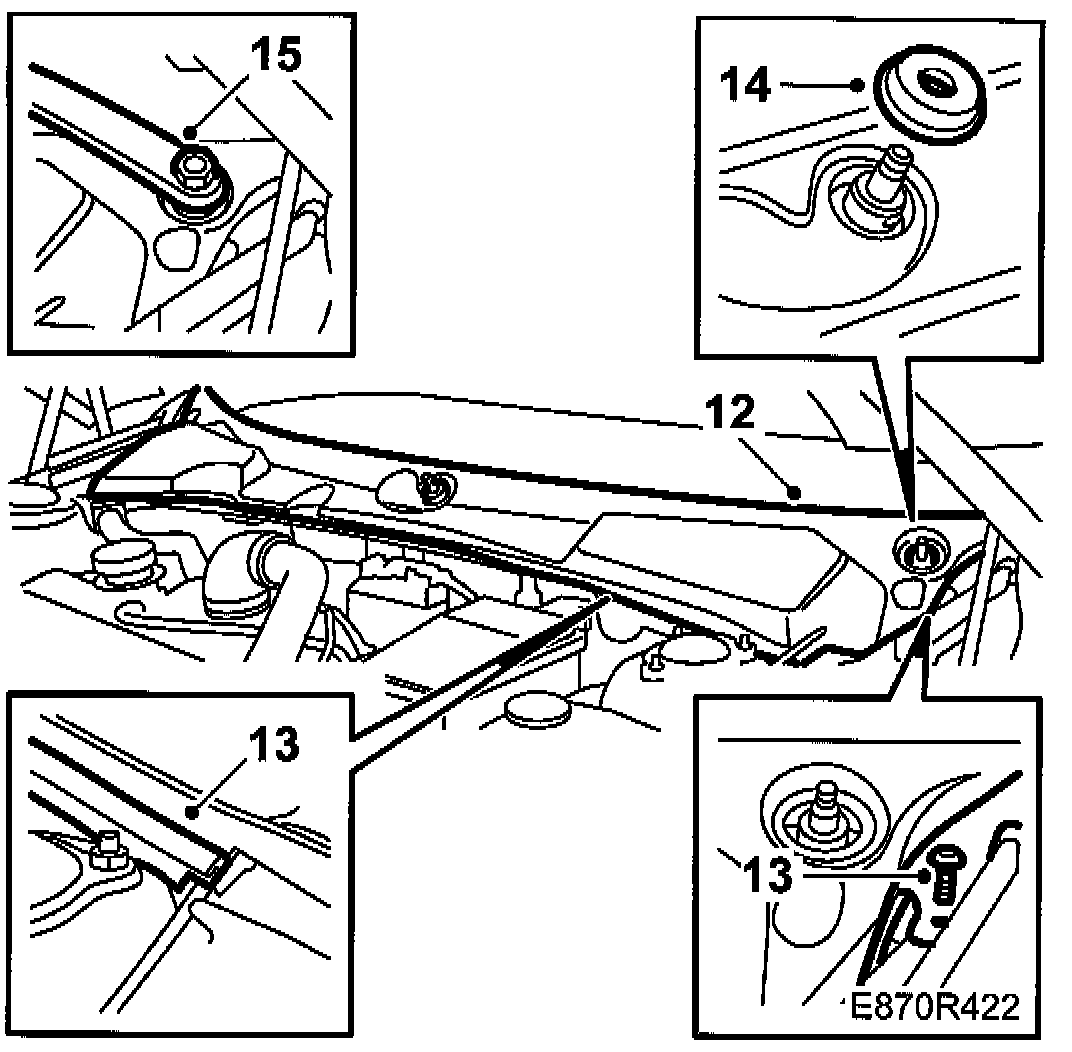 15

14

12

13

13

E870R422