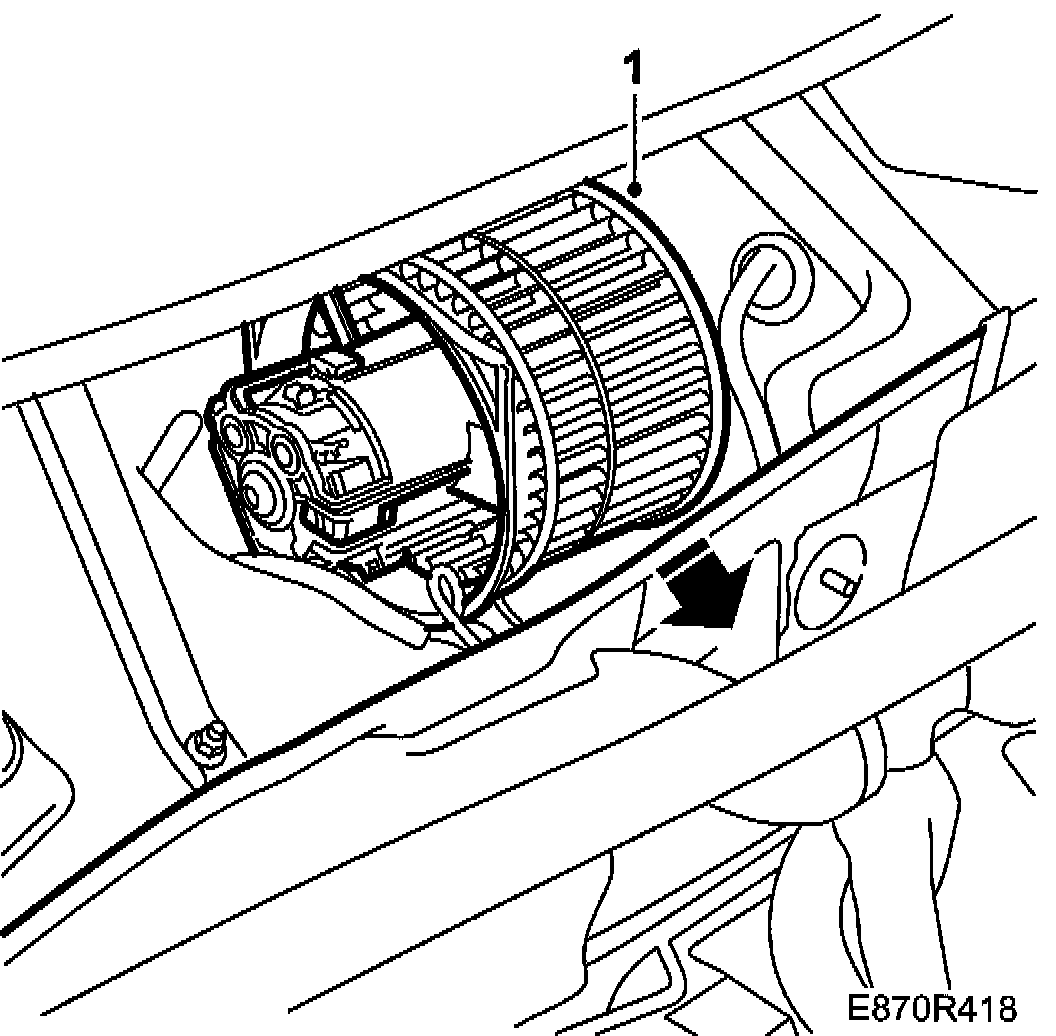 1

E870R418