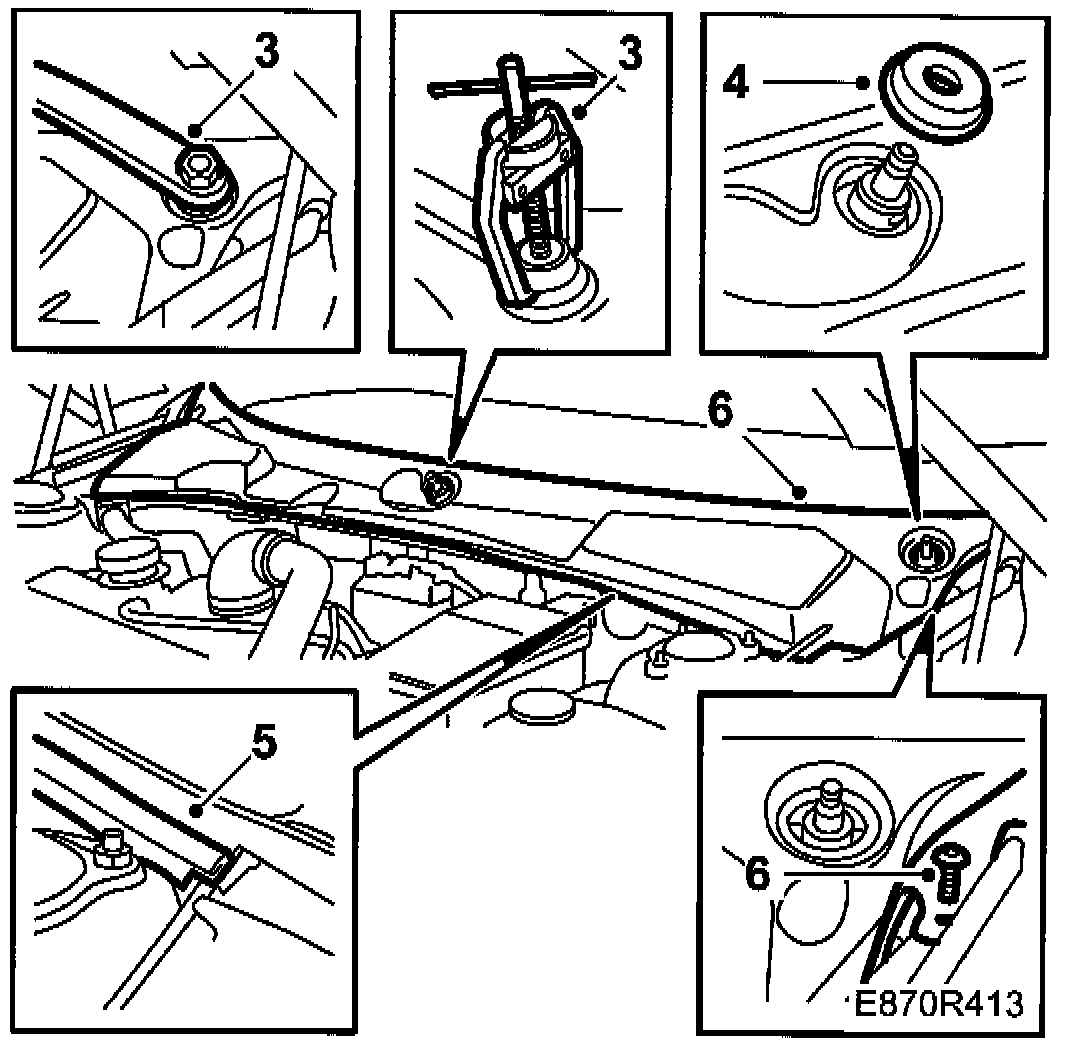 3
3
4
6
5
6
E870R413