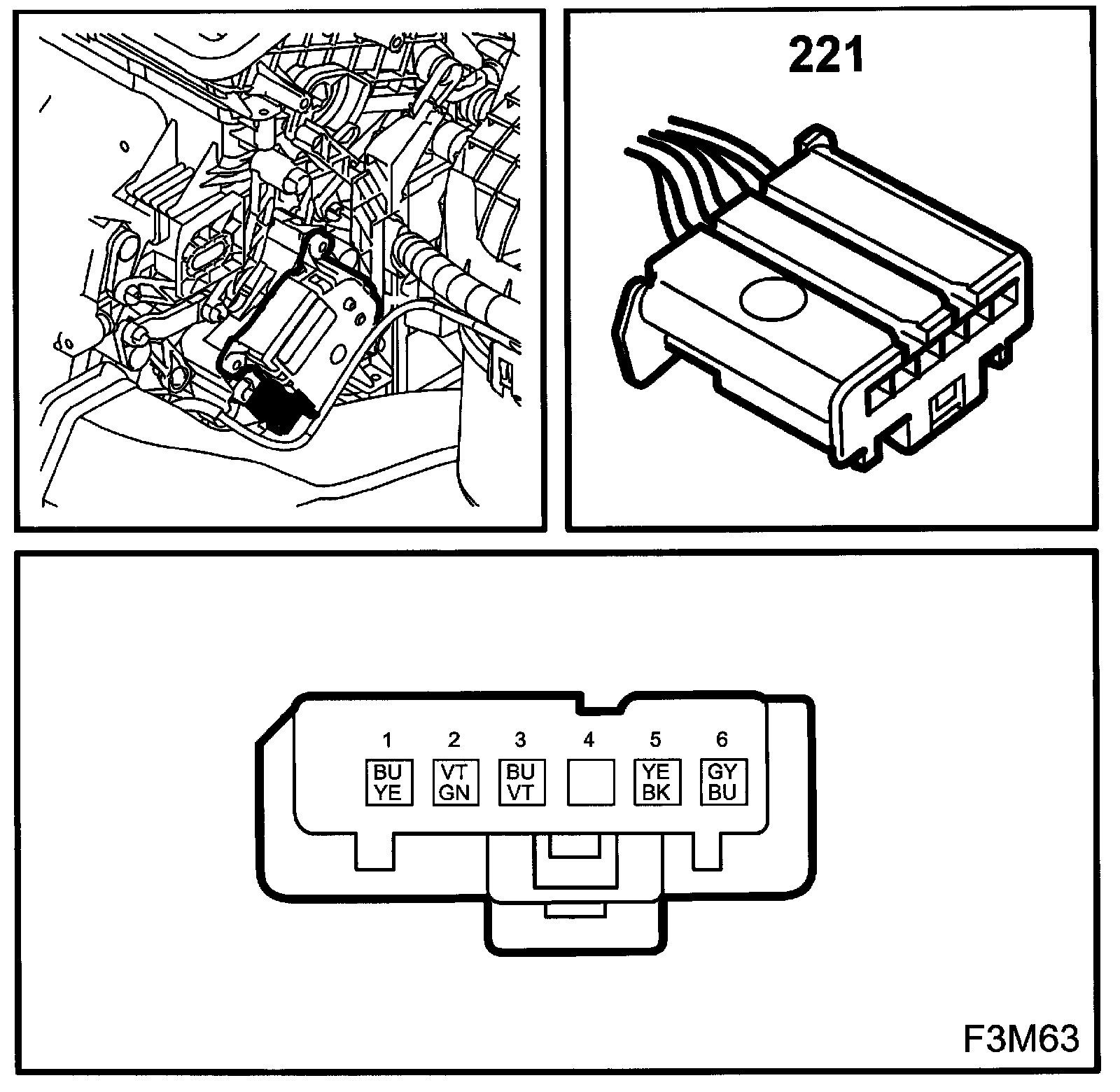 221

1 2 3 4 5 6

BU YE

VT GN

BU VT

YE BK

GY BU

F3M63