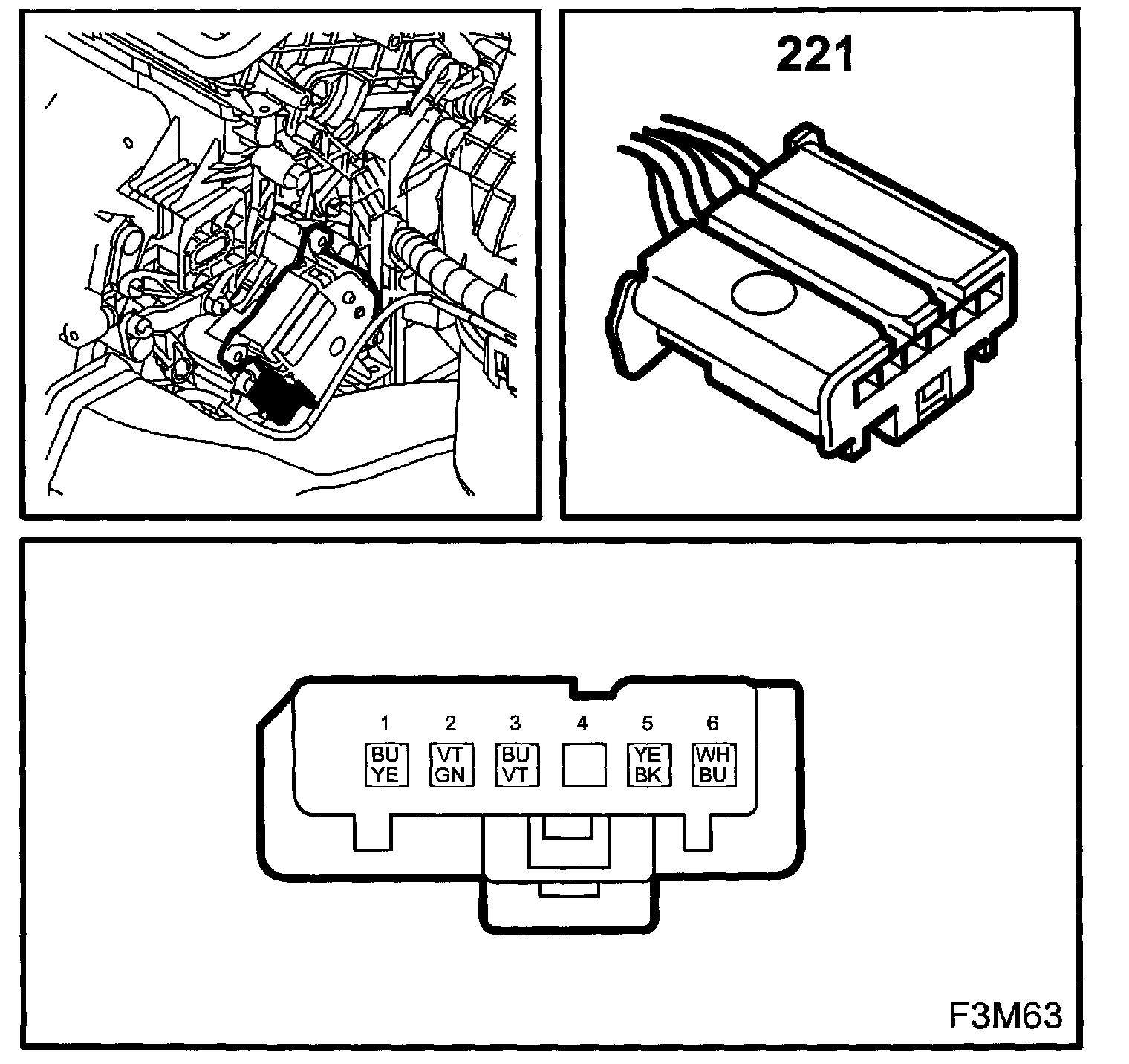 221

1 2 3 4 5 6

BU YE

VT GN

BU VT

YE BK

WH BU

F3M63