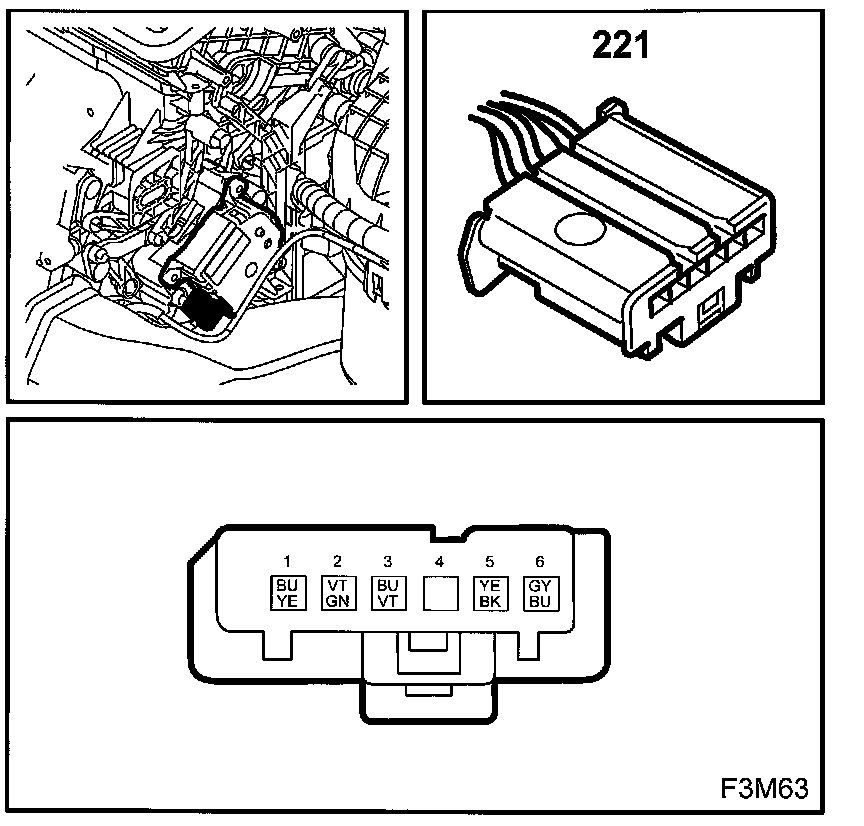 221

1 2 3 4 5 6

BU YE

VT GN

BU VT

YE BK

GY BU

F3M63