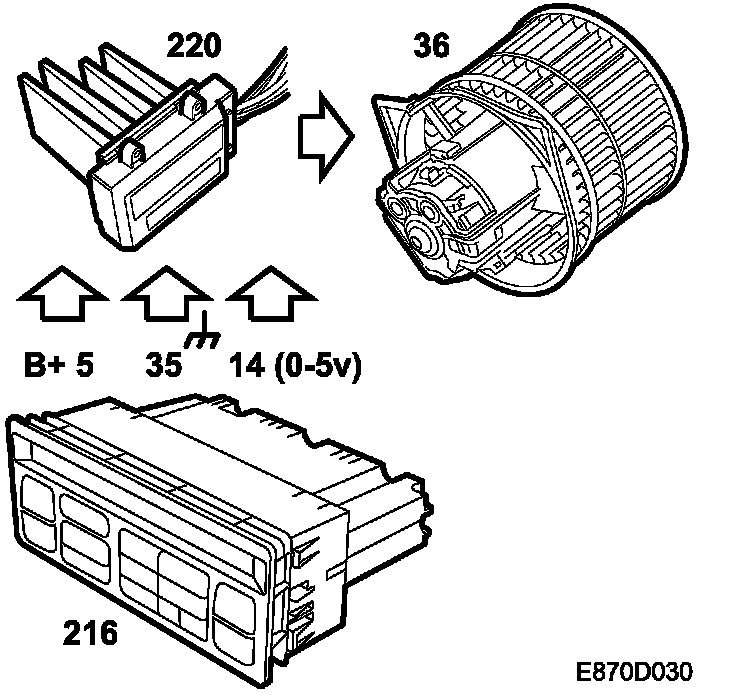 220

36

B+ 5

35

14 (0-5v)

216

E870D030