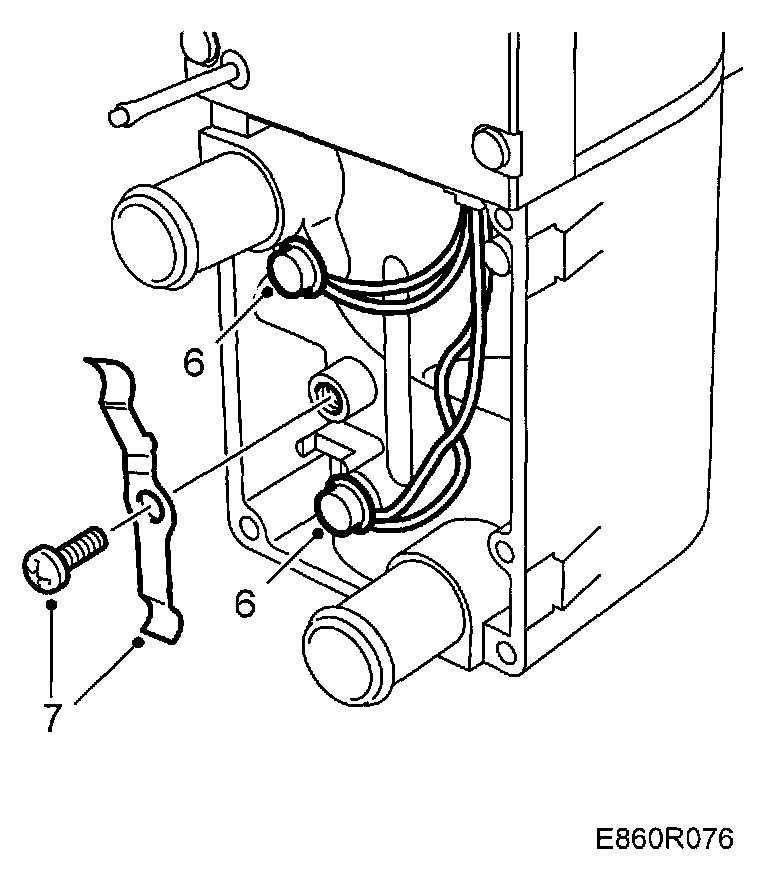 6

6

7

E860R076