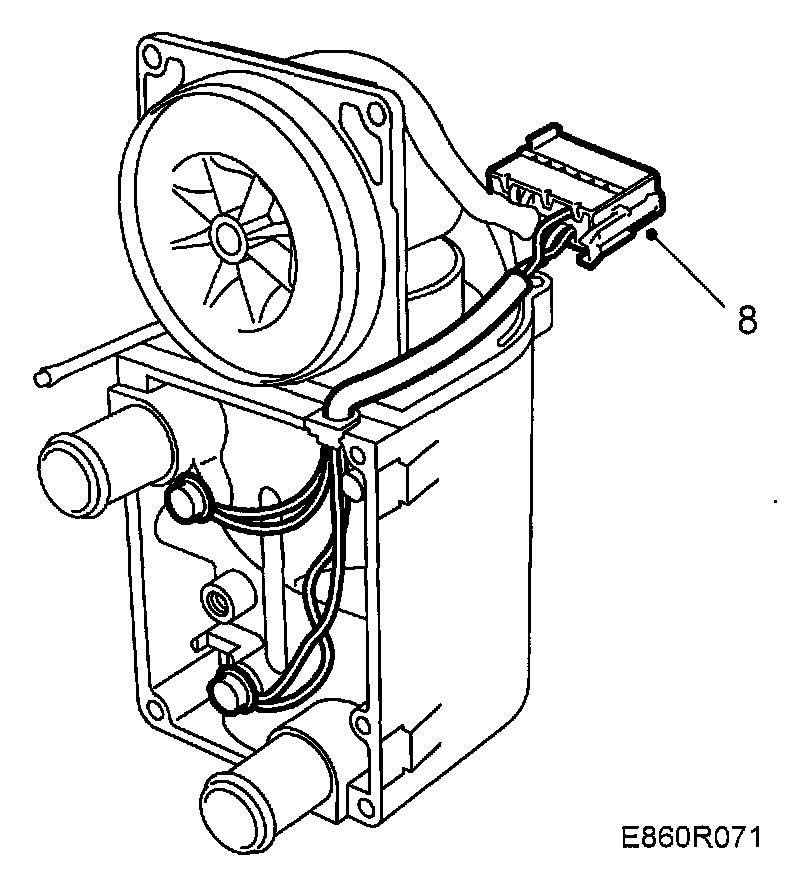 8

E860R071