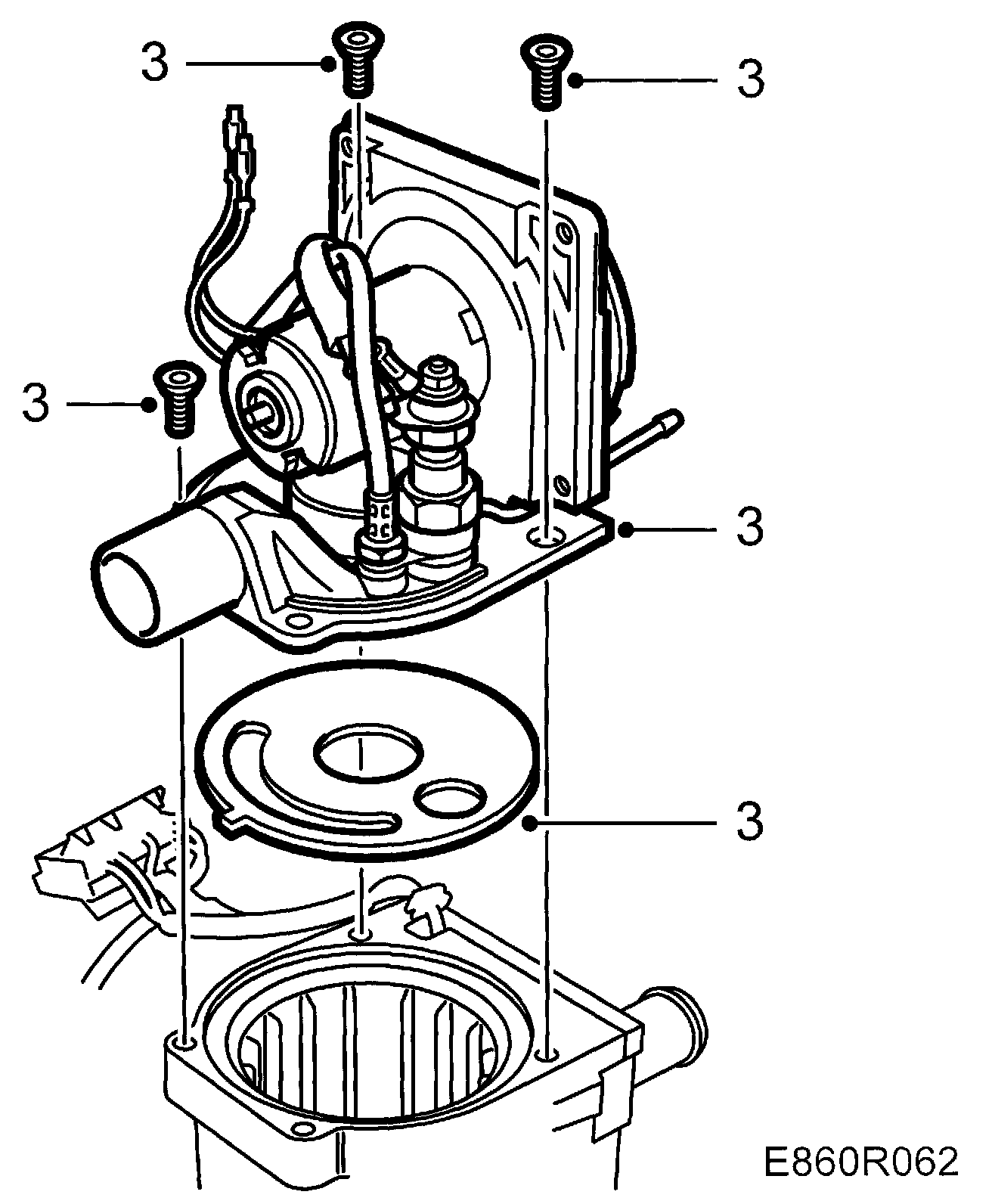 3
3
3
3
3
E860R062