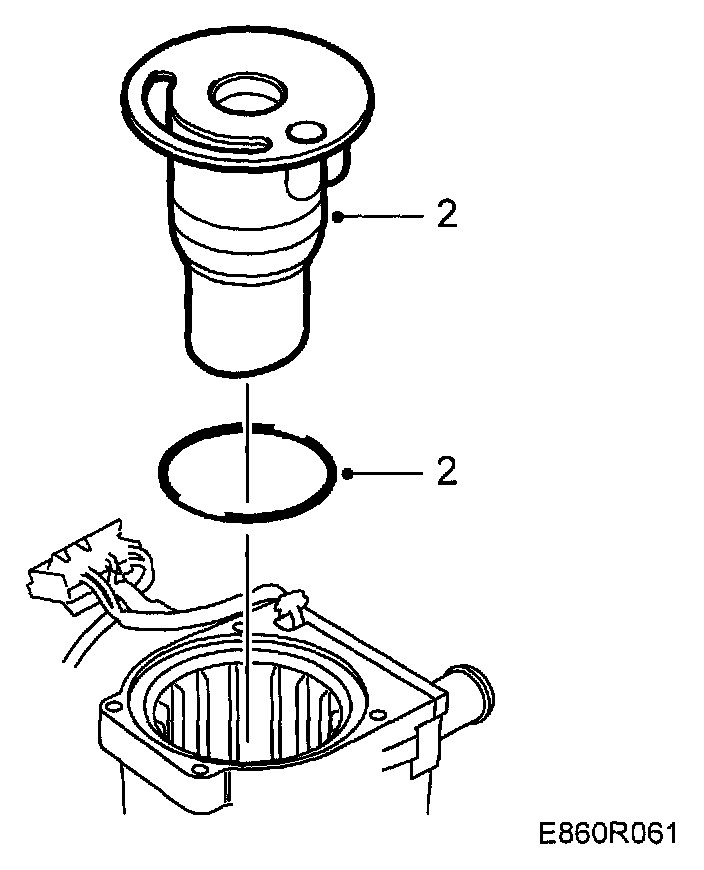 2
2
E860R061