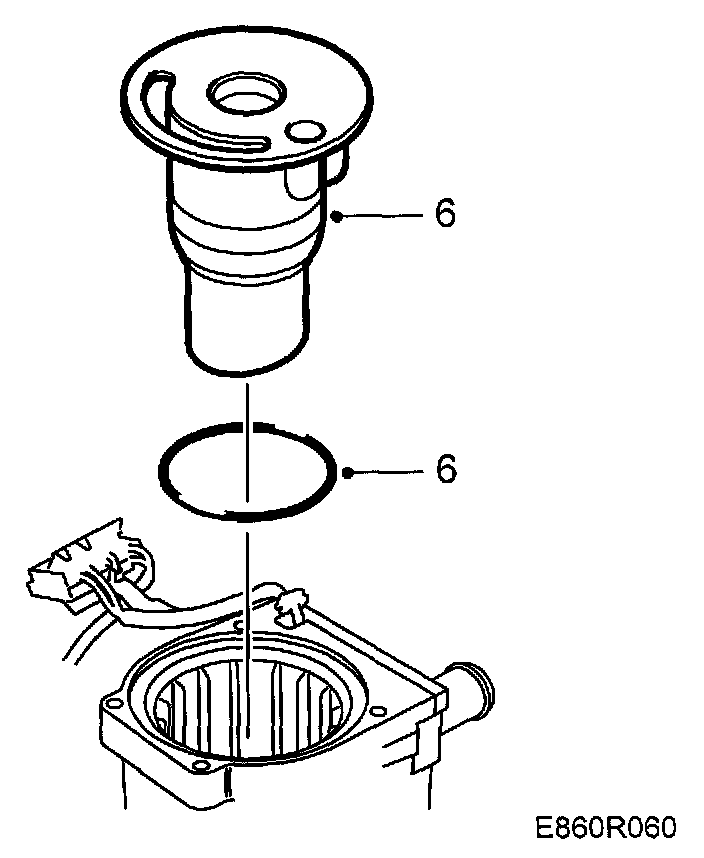 6

6

E860R060