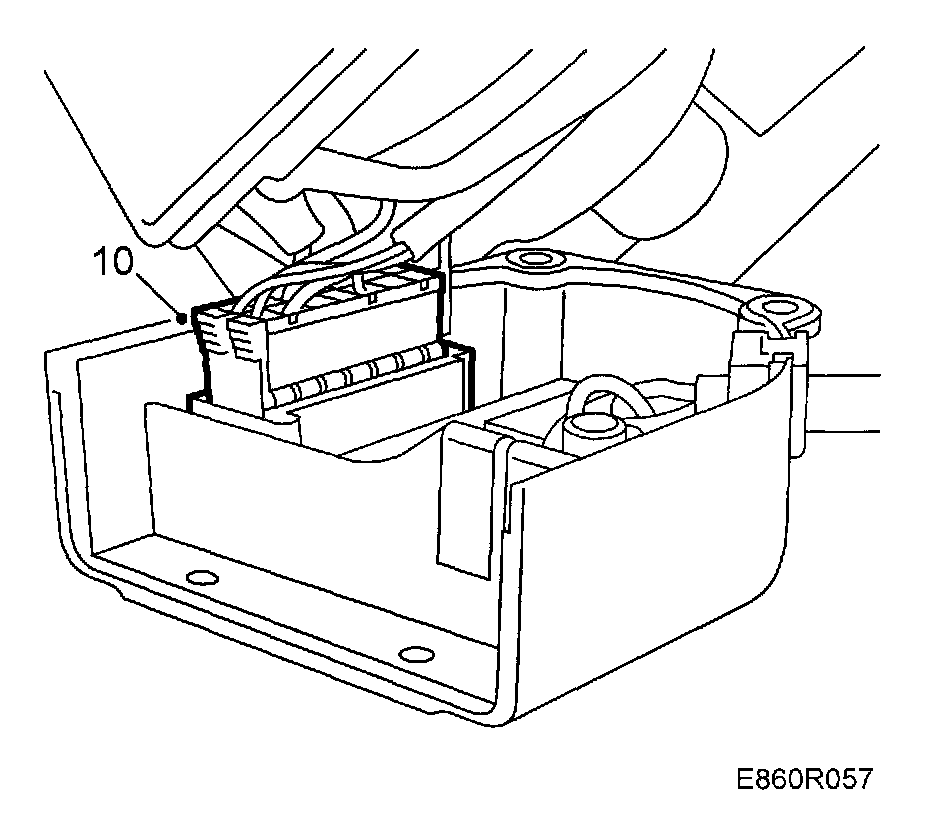 10

E860R057