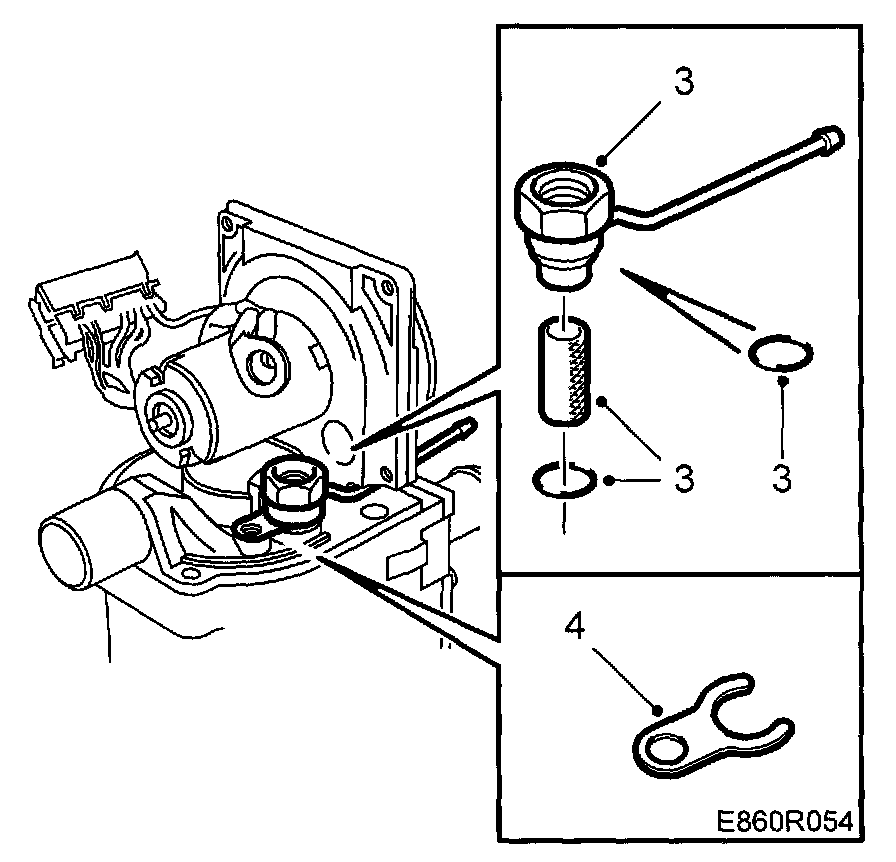 3
3
3
3
4
E860R054