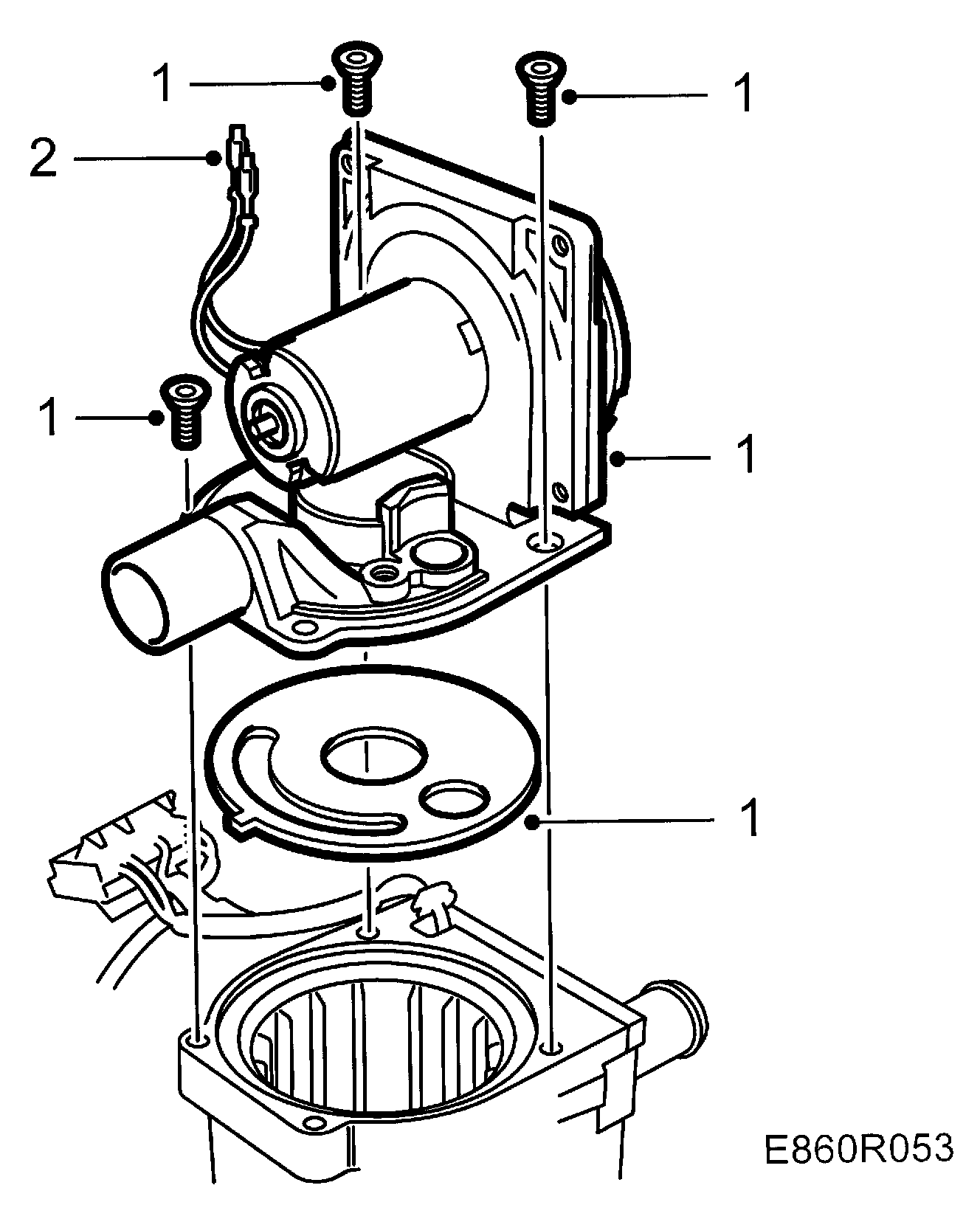 1
1
2
1
1
1
E860R053